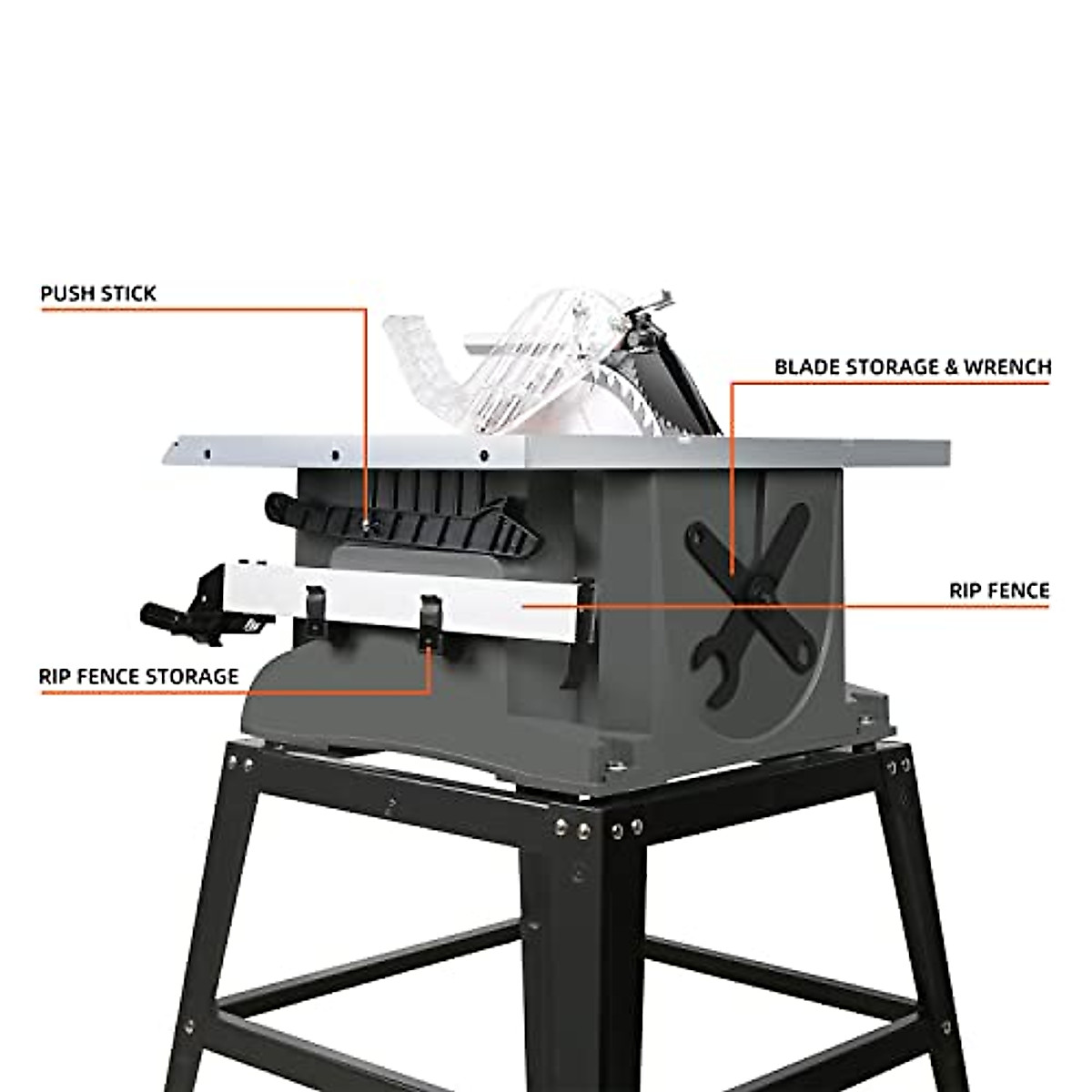 PUSH STICK

BLADE STORAGE & WRENCH

RIP FENCE

RIP FENCE STORAGE