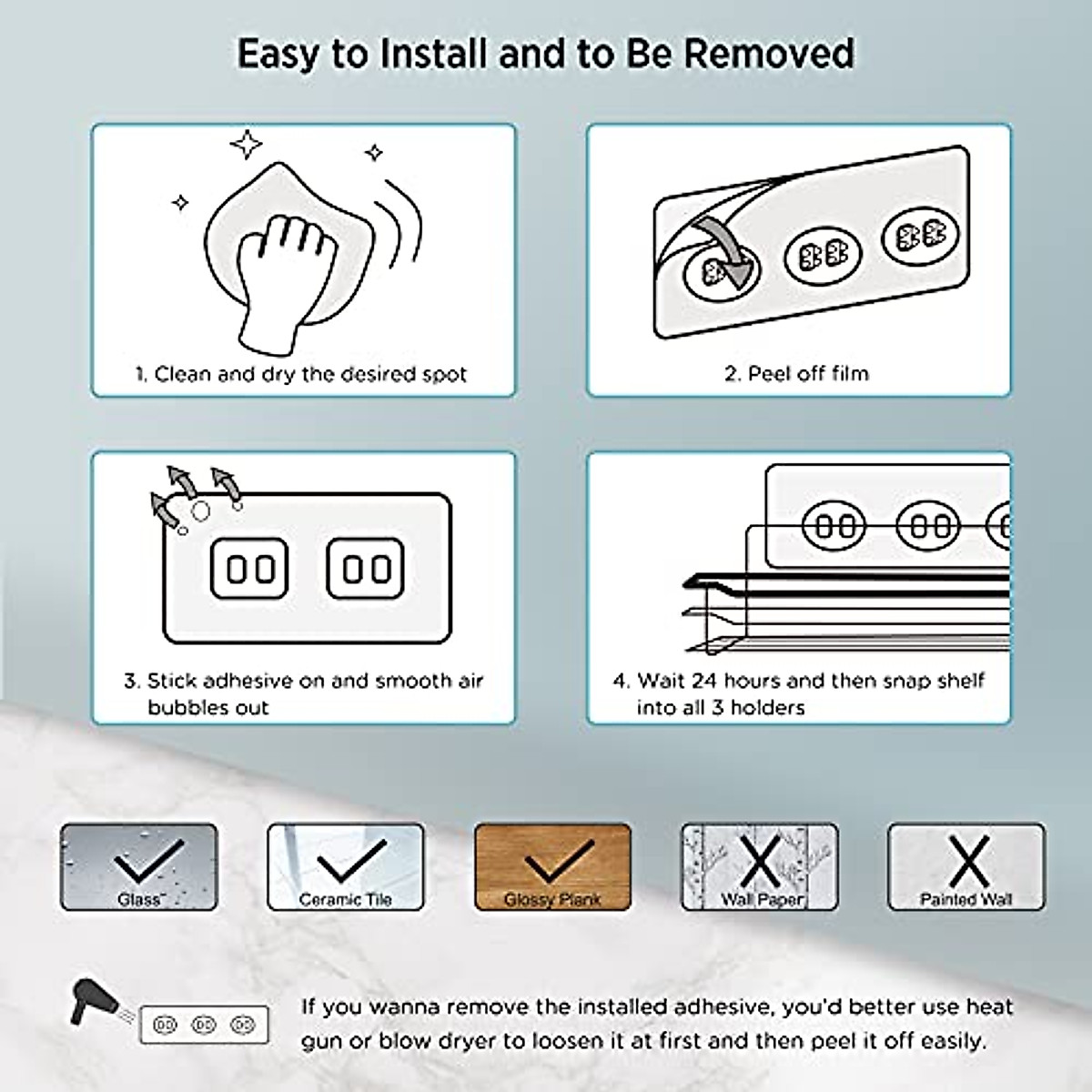 Easy to Install and to Be Removed

1. Clean and dry the desired spot

2. Peel off film

3. Stick adhesive on and smooth air bubbles out

4. Wait 24 hours and then snap shelf into all 3 holders

Glass

Ceramic Tile

Glossy Plank

Wall Paper

Painted Wall

If you wanna remove the installed adhesive, you'd better use heat gun or blow dryer to loosen it at first and then peel it off easily.