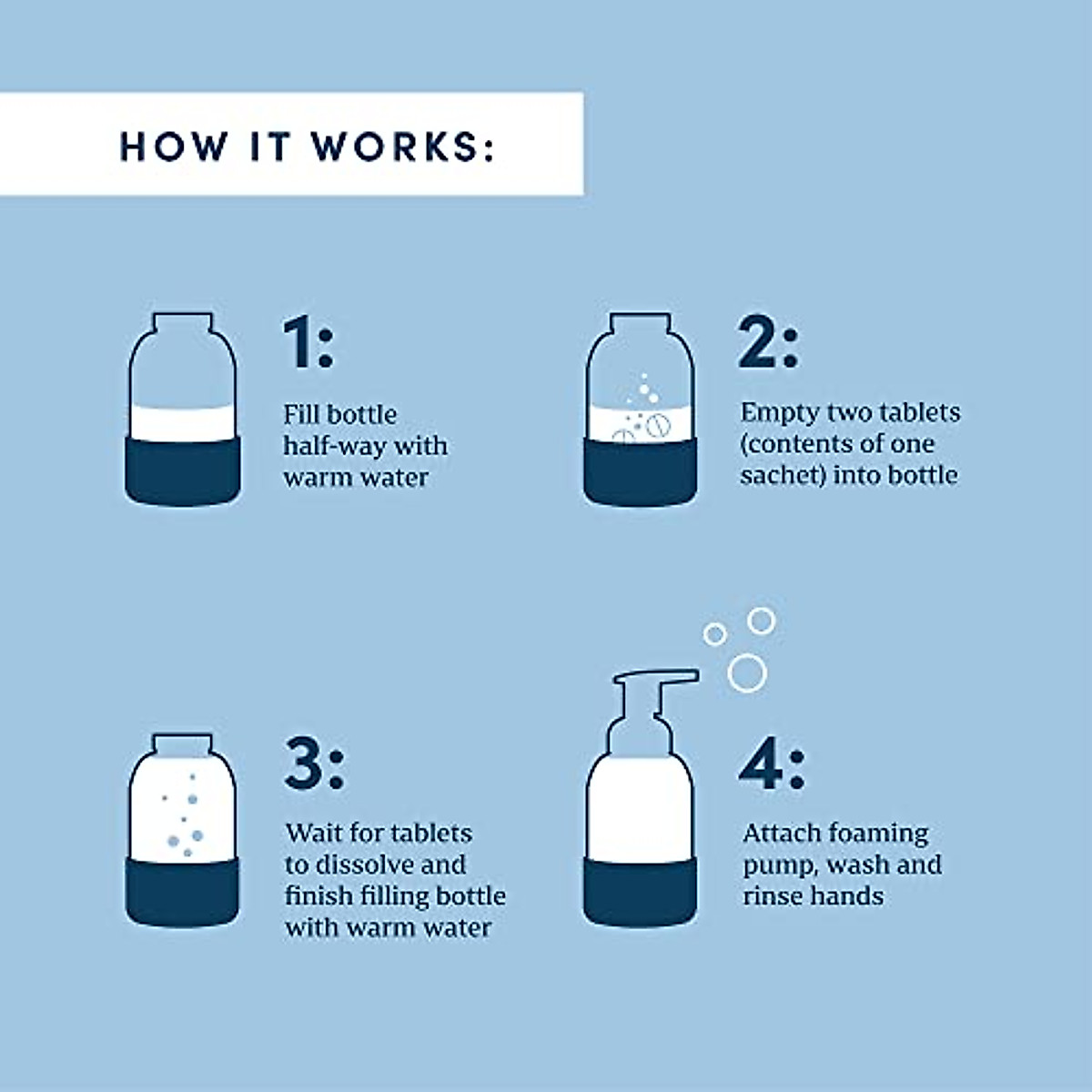 HOW IT WORKS:

1:

Fill bottle half-way with warm water

2:

Empty two tablets (contents of one sachet) into bottle

3:

Wait for tablets to dissolve and finish filling bottle with warm water

4:

Attach foaming pump, wash and rinse hands