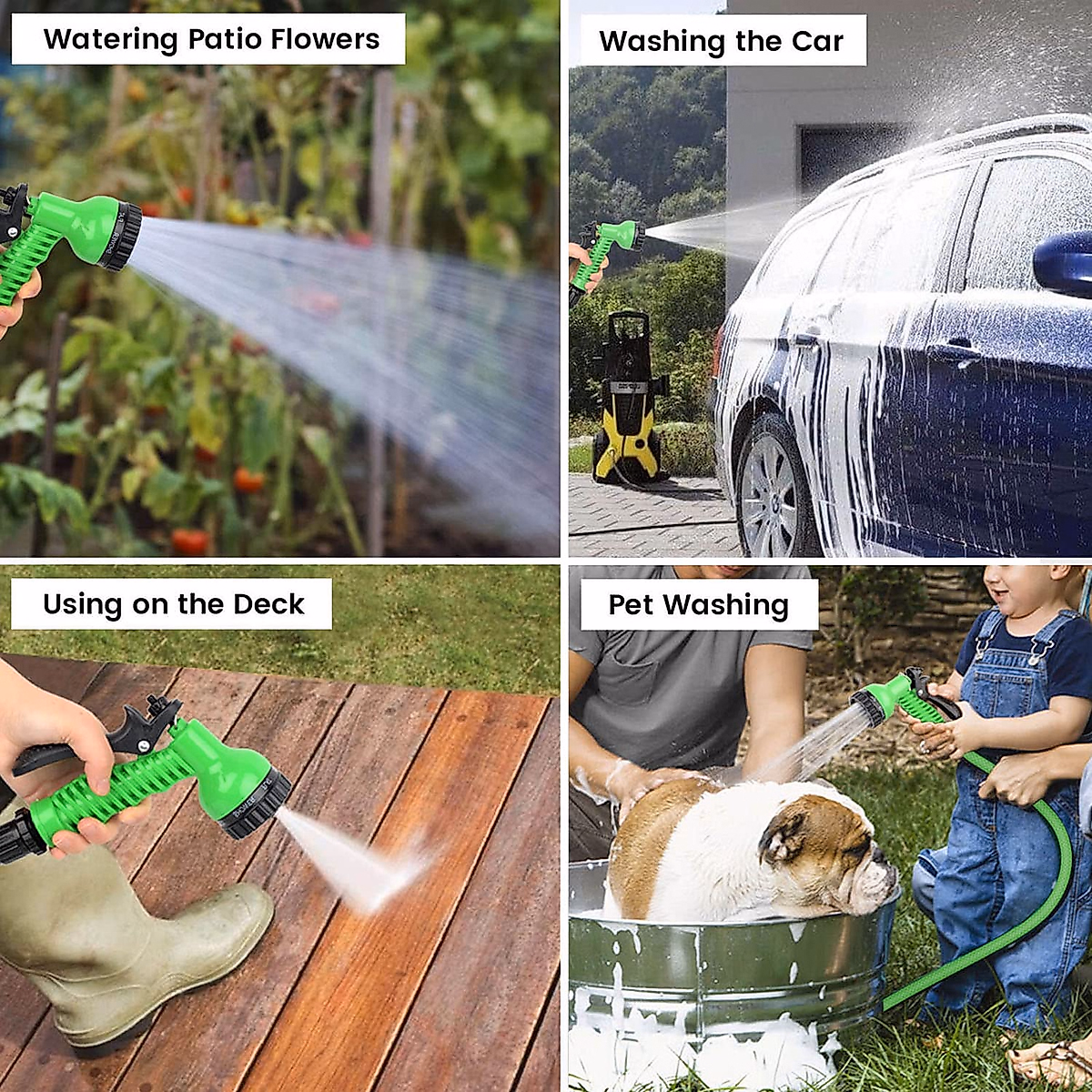 Watering Patio Flowers

Washing the Car

Using on the Deck

Pet Washing