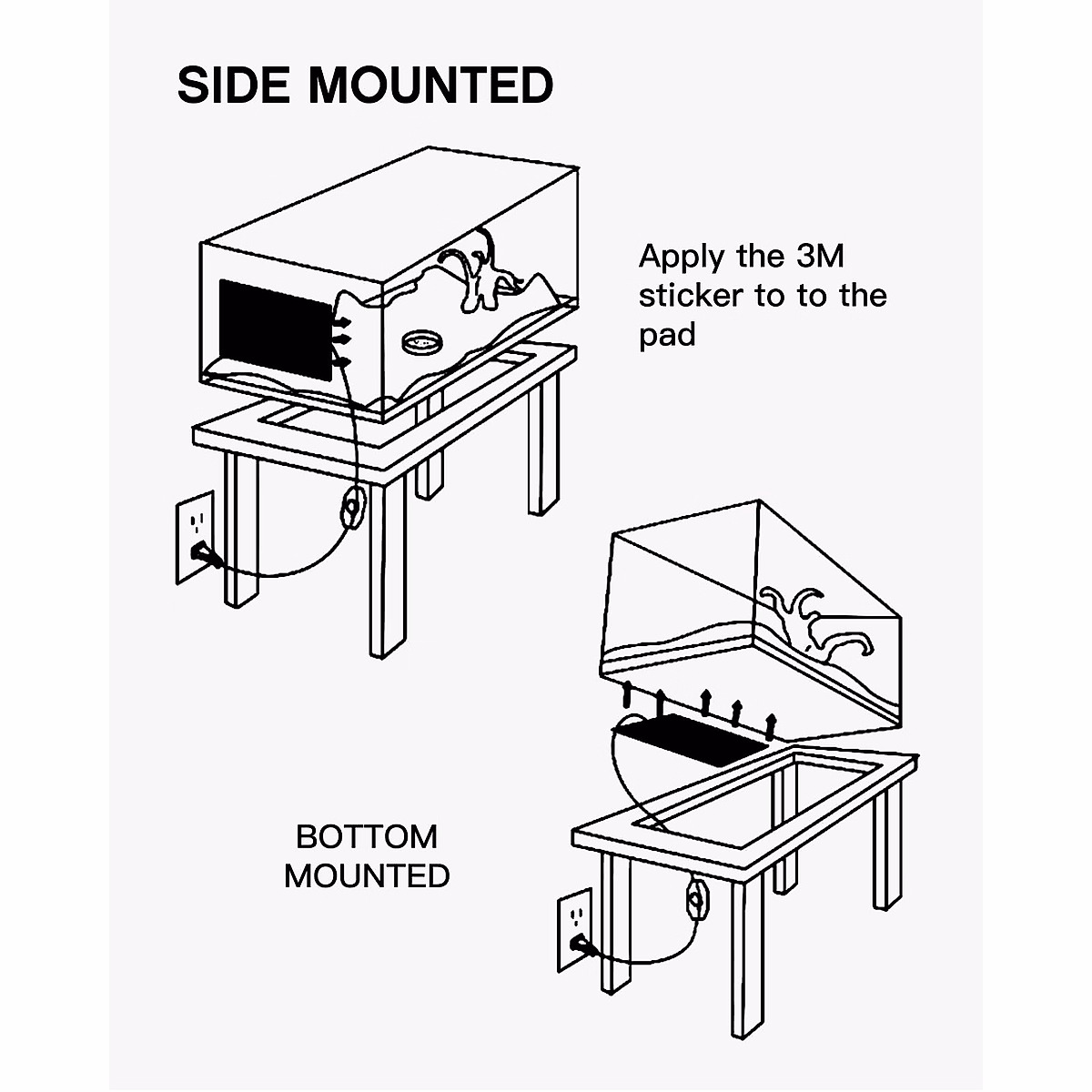 SIDE MOUNTED

Apply the 3M sticker to to the pad

BOTTOM MOUNTED