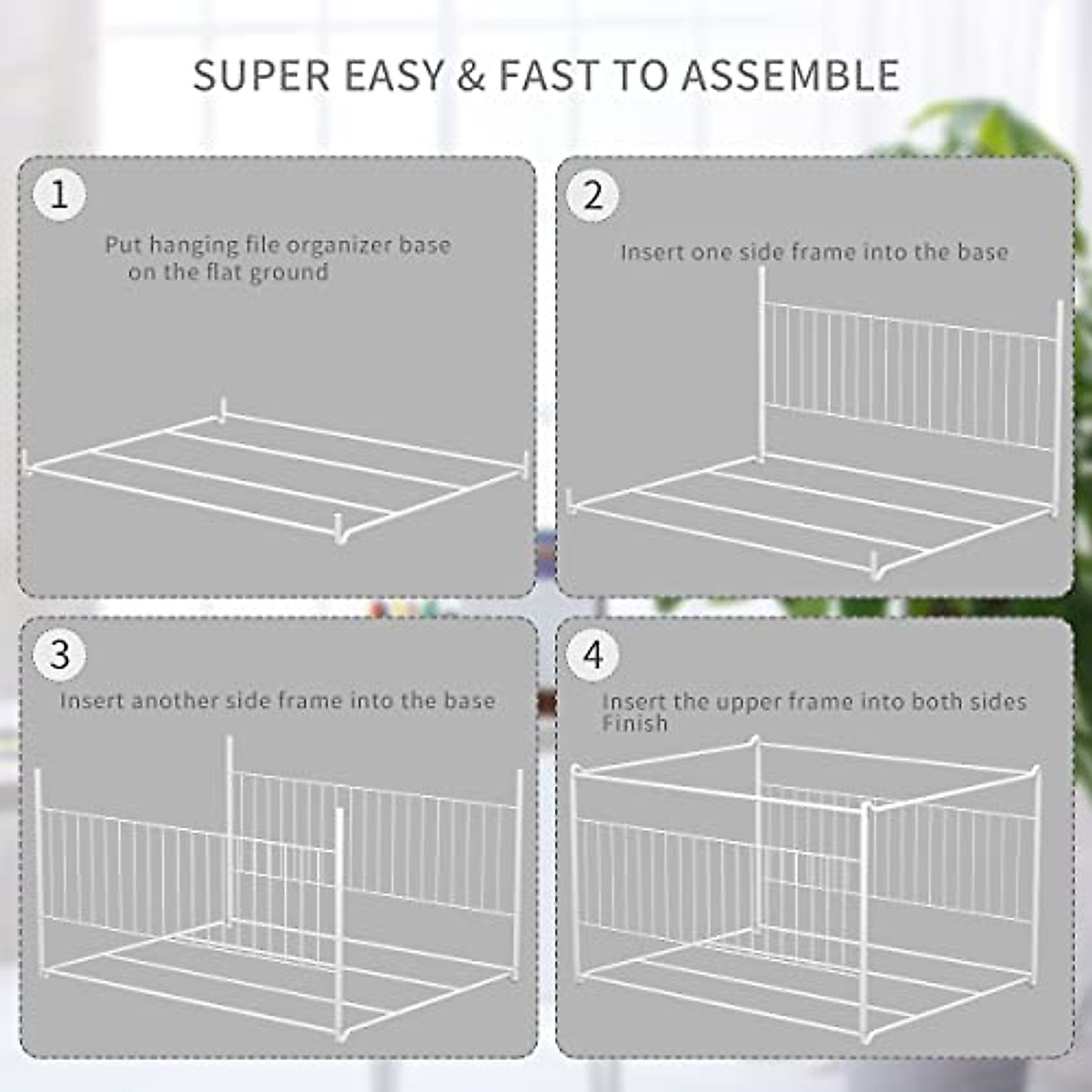 SUPER EASY & FAST TO ASSEMBLE

1

Put hanging file organizer base on the flat ground

2

Insert one side frame into the base

3

Insert another side frame into the base

4

Insert the upper frame into both sides
Finish