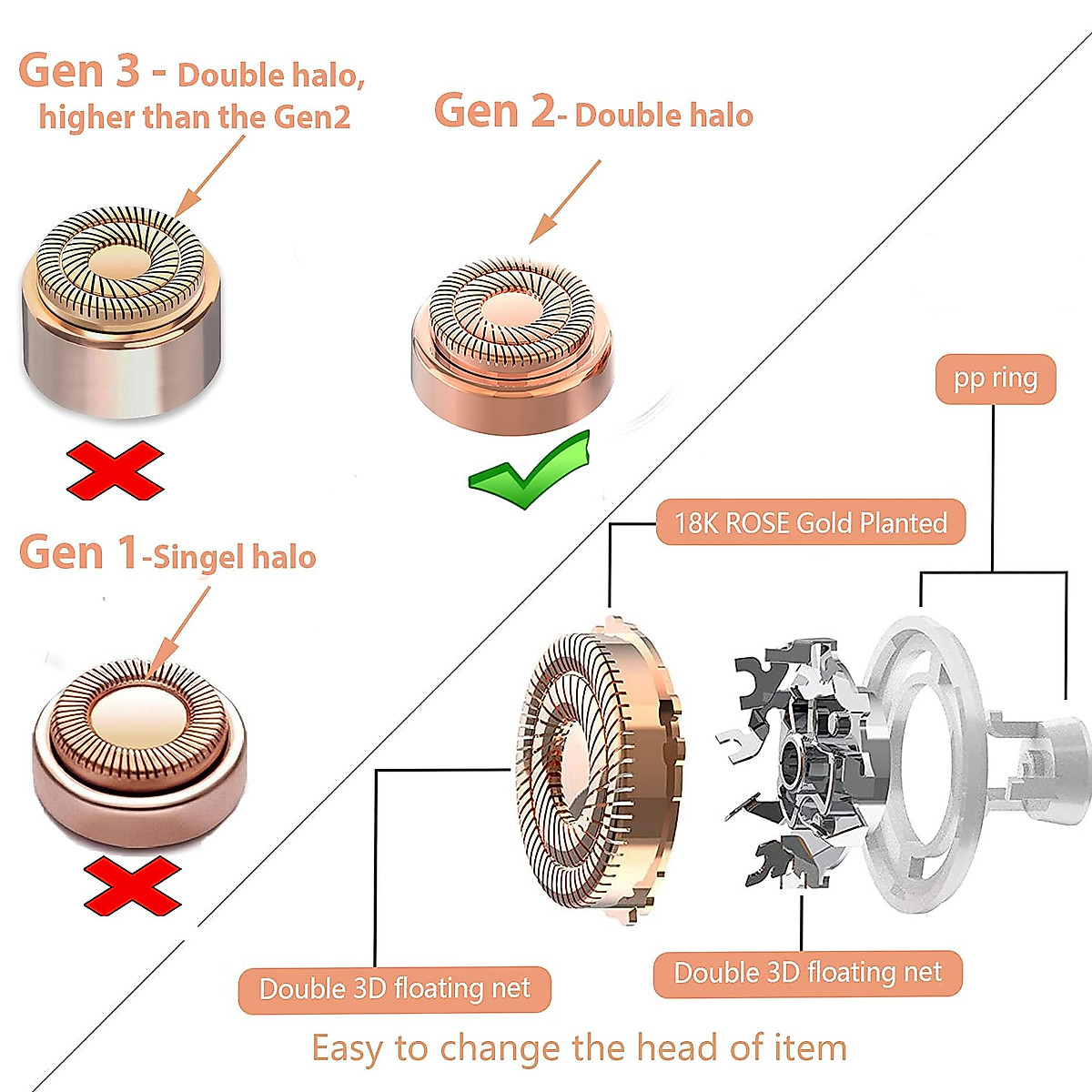 Gen 3 - Double halo, higher than the Gen2

Gen 2- Double halo

Gen 1-Singel halo

pp ring

18K ROSE Gold Planted

Double 3D floating net

Double 3D floating net

Easy to change the head of item