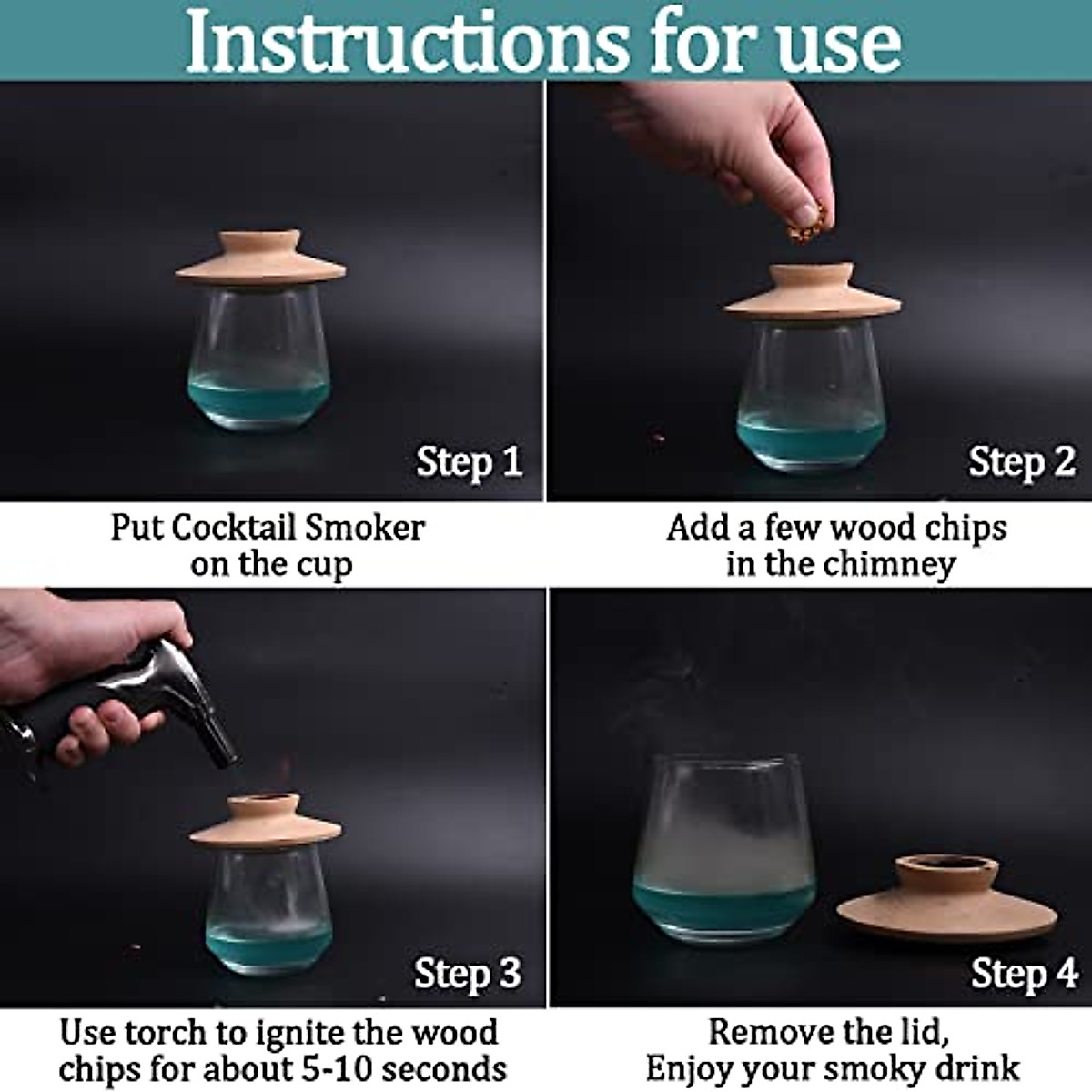 Instructions for use

Step 1

Put Cocktail Smoker on the cup

Step 2

Add a few wood chips in the chimney

Step 3

Use torch to ignite the wood chips for about 5-10 seconds

Step 4

Remove the lid,
Enjoy your smoky drink