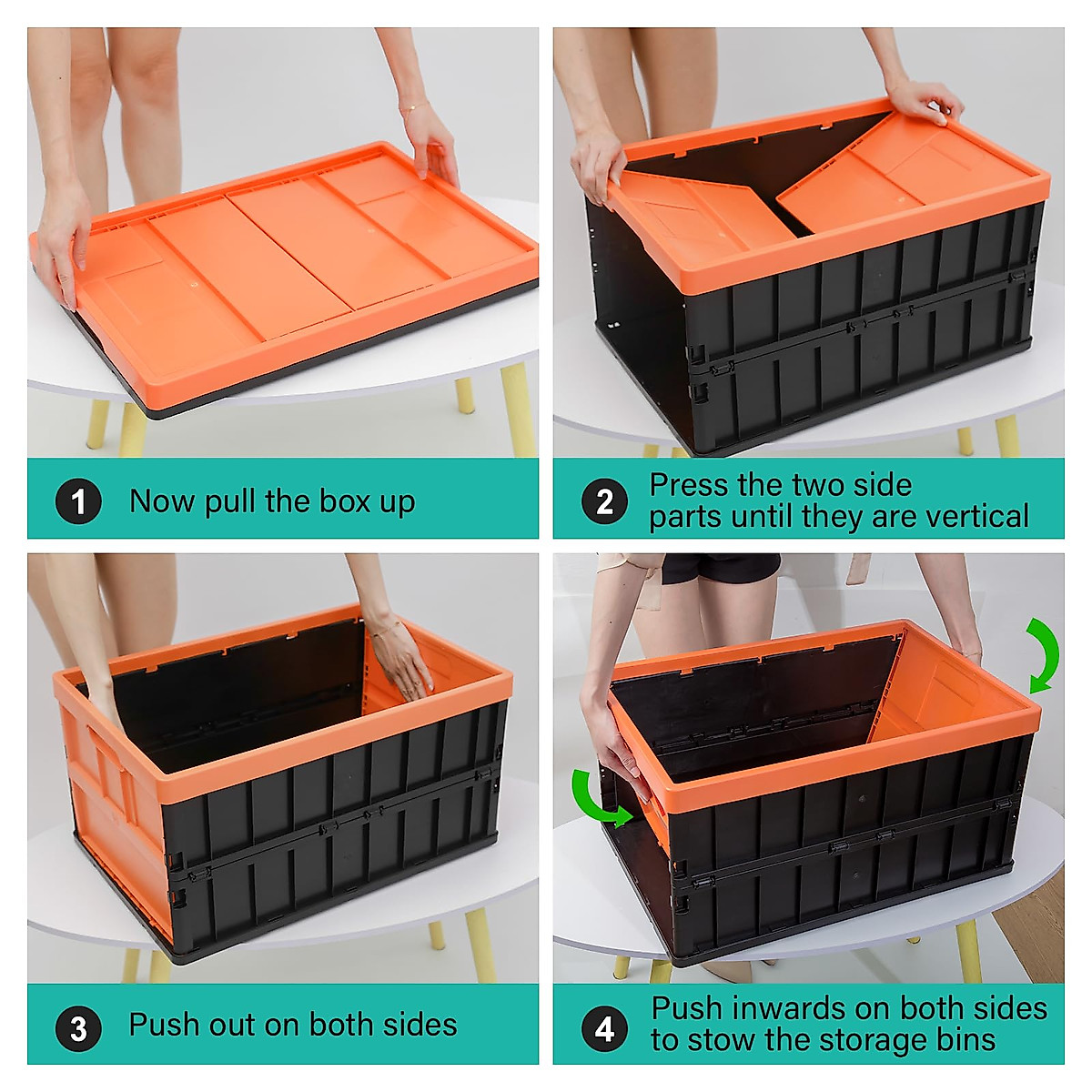 1 Now pull the box up

2 Press the two side parts until they are vertical

3 Push out on both sides

4 Push inwards on both sides to stow the storage bins