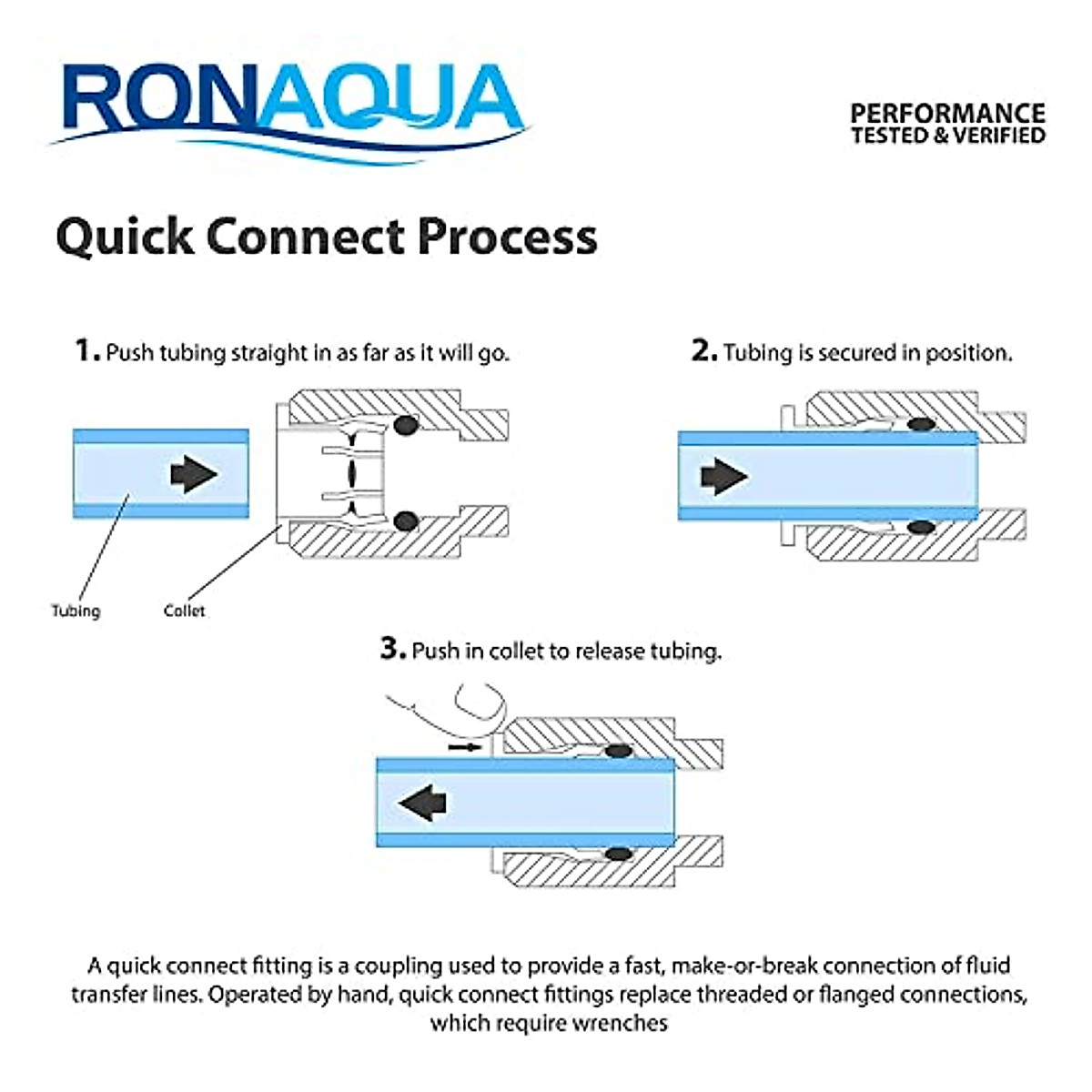 RONAQUA

PERFORMANCE
TESTED & VERIFIED

Quick Connect Process

1. Push tubing straight in as far as it will go.

Tubing

Collet

2. Tubing is secured in position.

3. Push in collet to release tubing.

A quick connect fitting is a coupling used to provide a fast, make-or-break connection of fluid transfer lines. Operated by hand, quick connect fittings replace threaded or flanged connections, which require wrenches