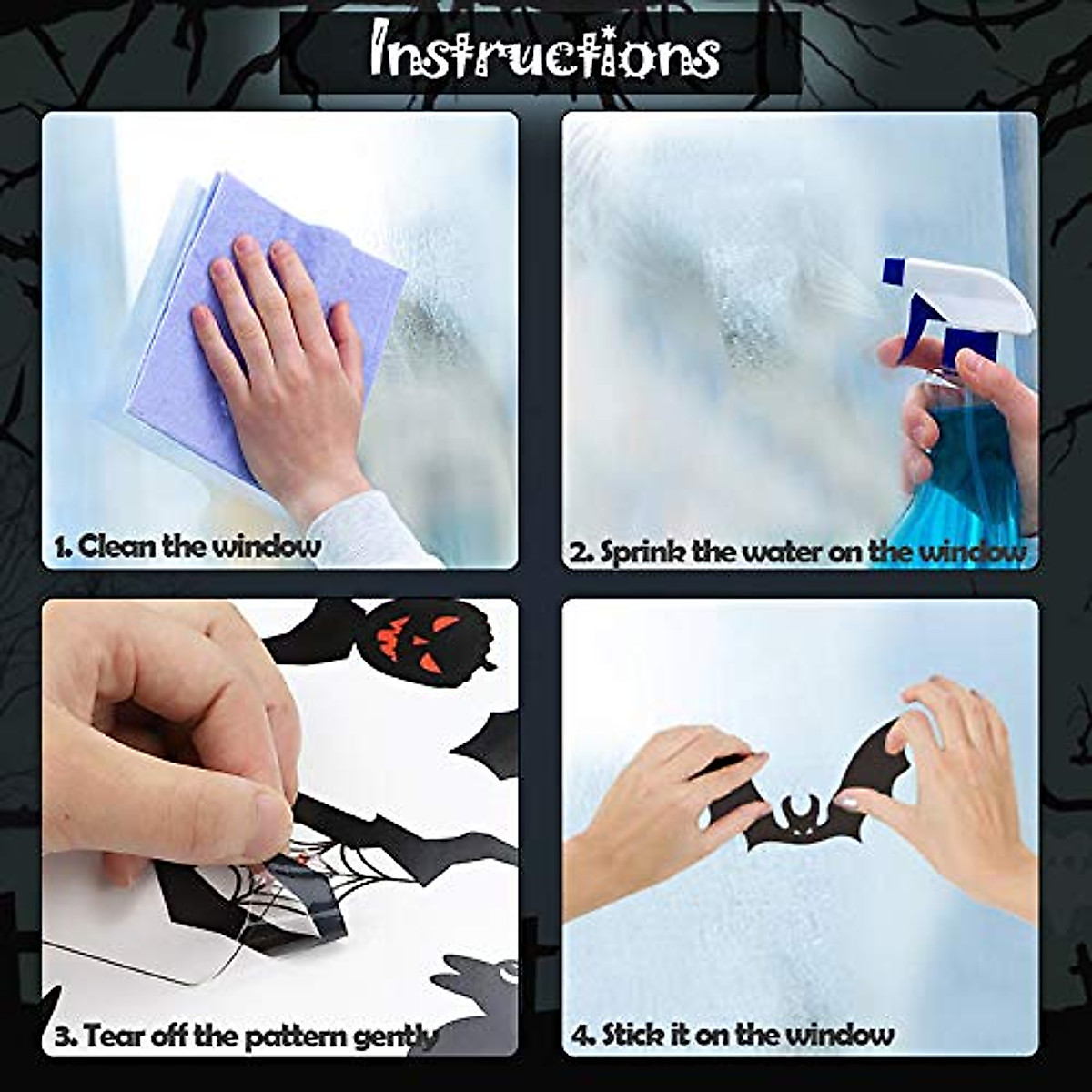 Instructions

1. Clean the window

2. Sprink the water on the window

3. Tear off the pattern gently

4. Stick it on the window