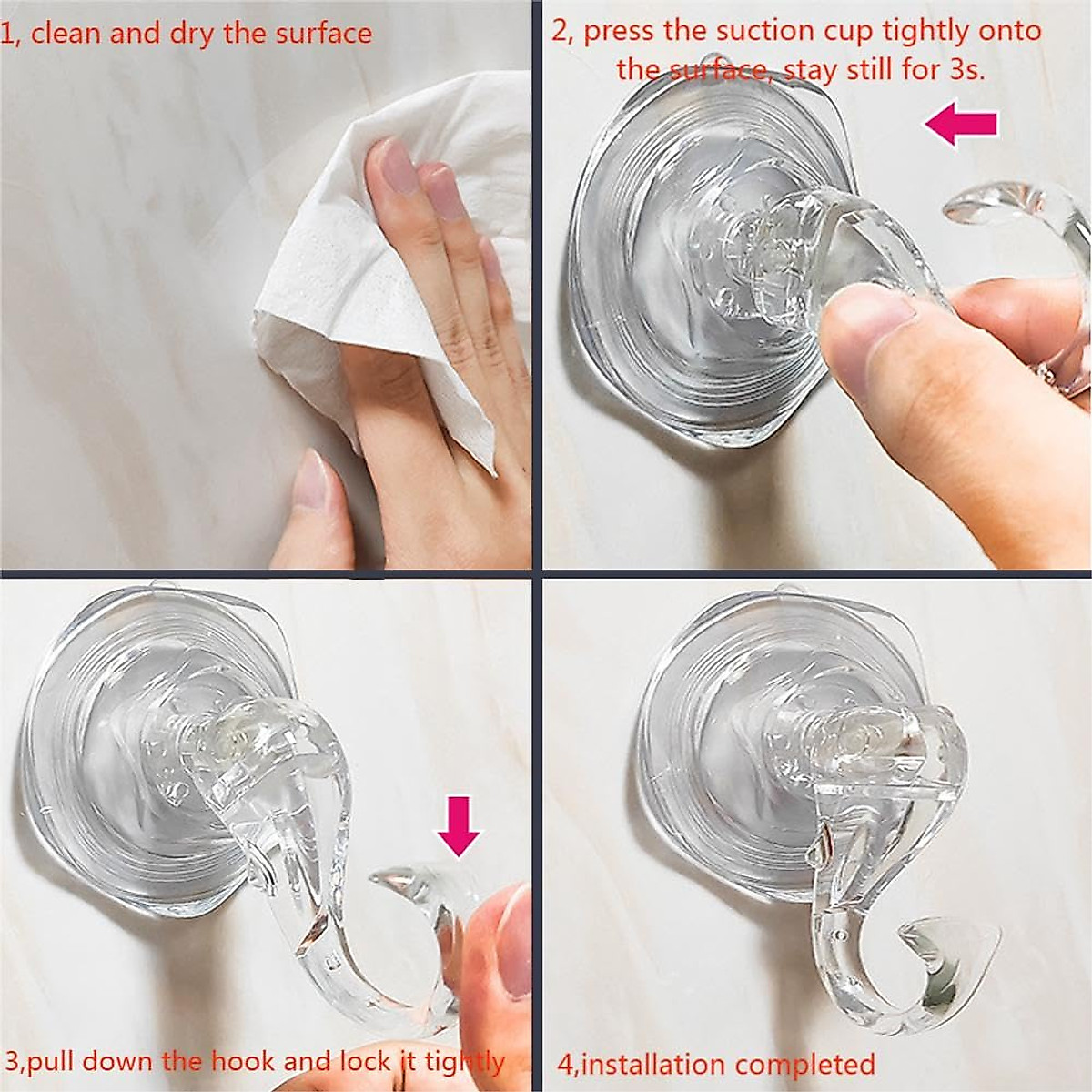 1, clean and dry the surface

2, press the suction cup tightly onto the surface, stay still for 3s.

3,pull down the hook and lock it tightly

4,installation completed