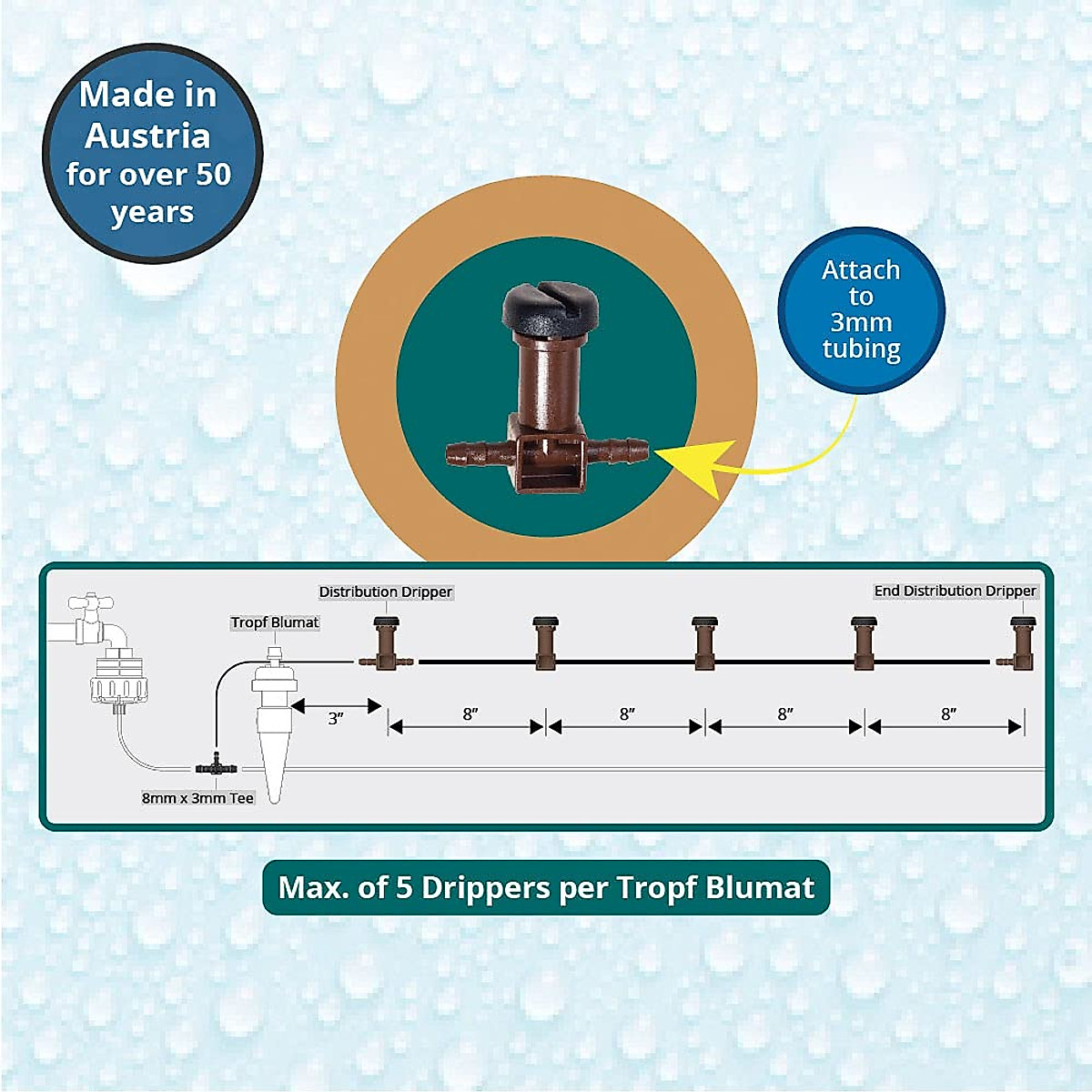 Made in Austria for over 50 years

Attach to 3mm tubing

Distribution Dripper

End Distribution Dripper

Tropf Blumat

3″

8″

8″

8″

8″

8mm x 3mm Tee

Max. of 5 Drippers per Tropf Blumat