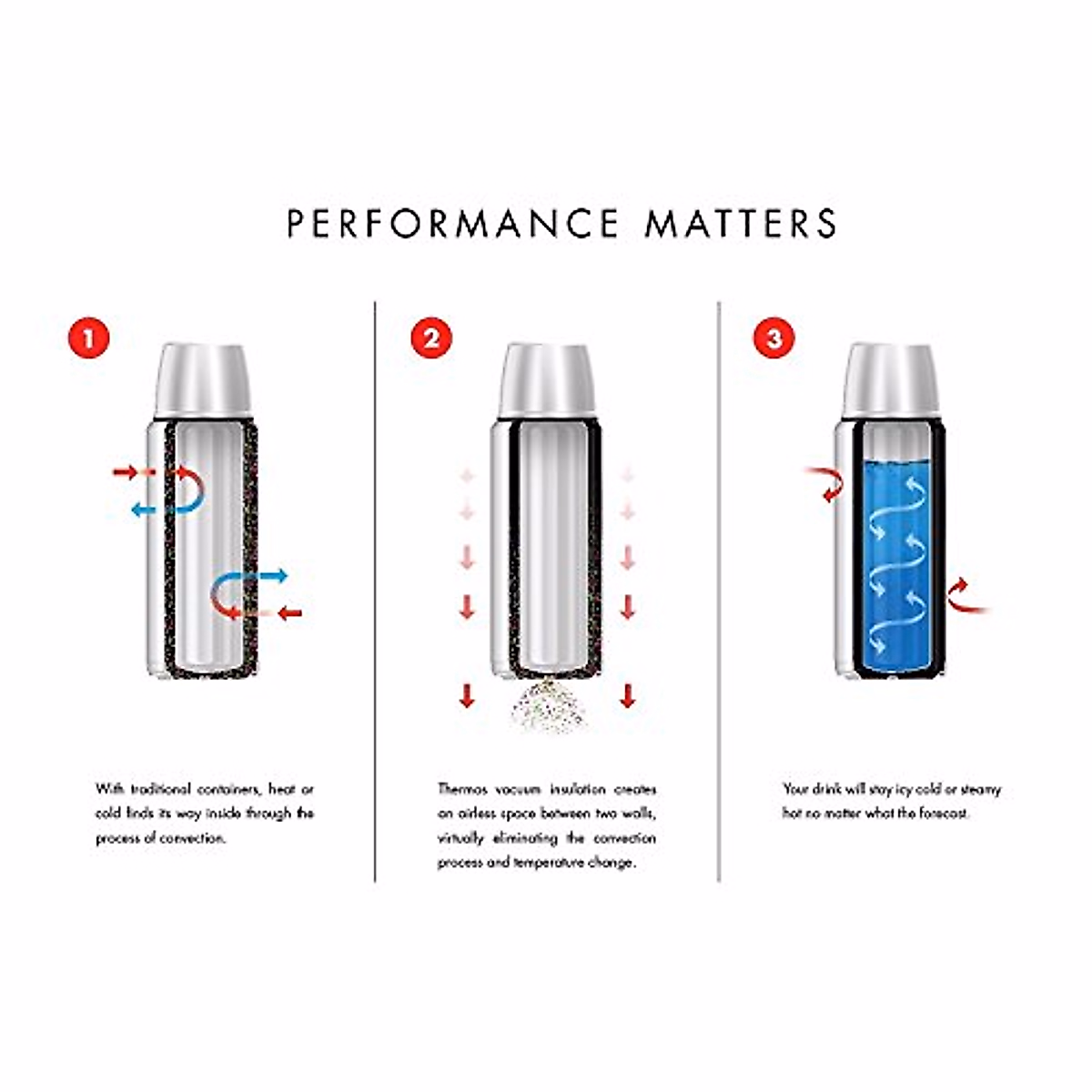 PERFORMANCE MATTERS

1

With traditional containers, heat or cold finds its way inside through the process of convection.

2

Thermos vacuum insulation creates an airless space between two walls, virtually eliminating the convection process and temperature change.

3

Your drink will stay icy cold or steamy hot no matter what the forecast.