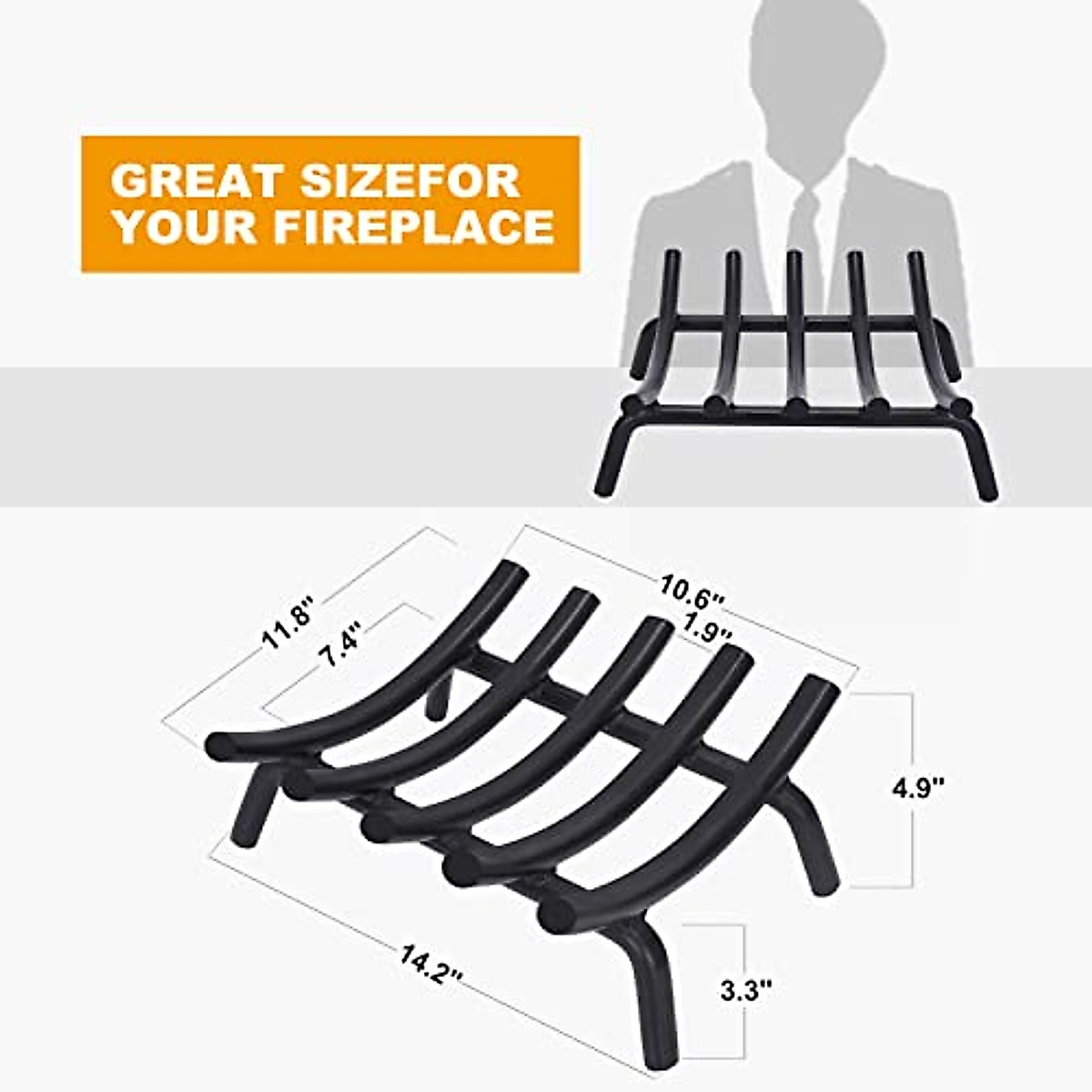 GREAT SIZEFOR YOUR FIREPLACE

11.8"
7.4"
10.6"
1.9"
4.9"
14.2"
3.3"