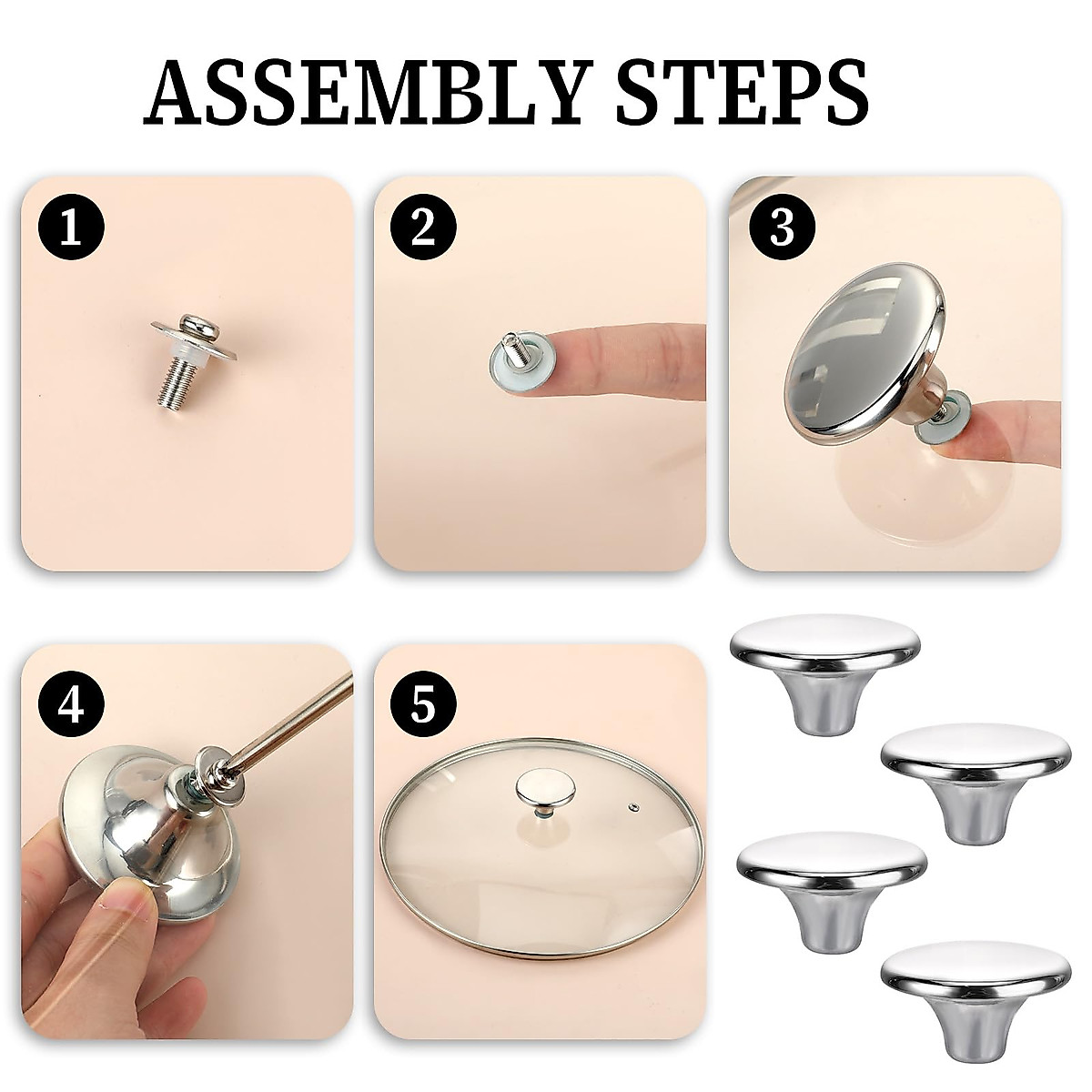 ASSEMBLY STEPS

1

2

3

4

5