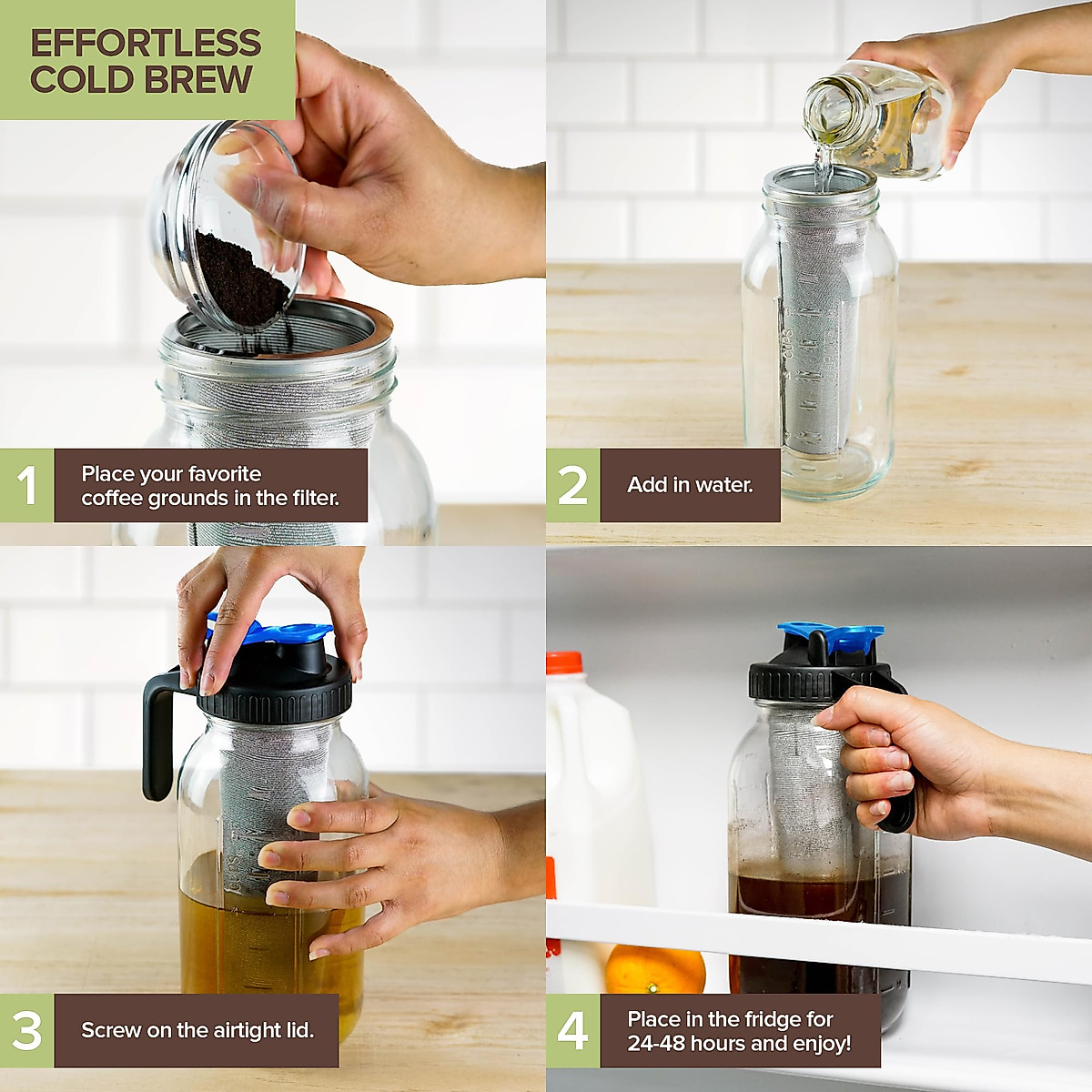 EFFORTLESS COLD BREW

1 Place your favorite coffee grounds in the filter.

2 Add in water.

3 Screw on the airtight lid.

4 Place in the fridge for 24-48 hours and enjoy!