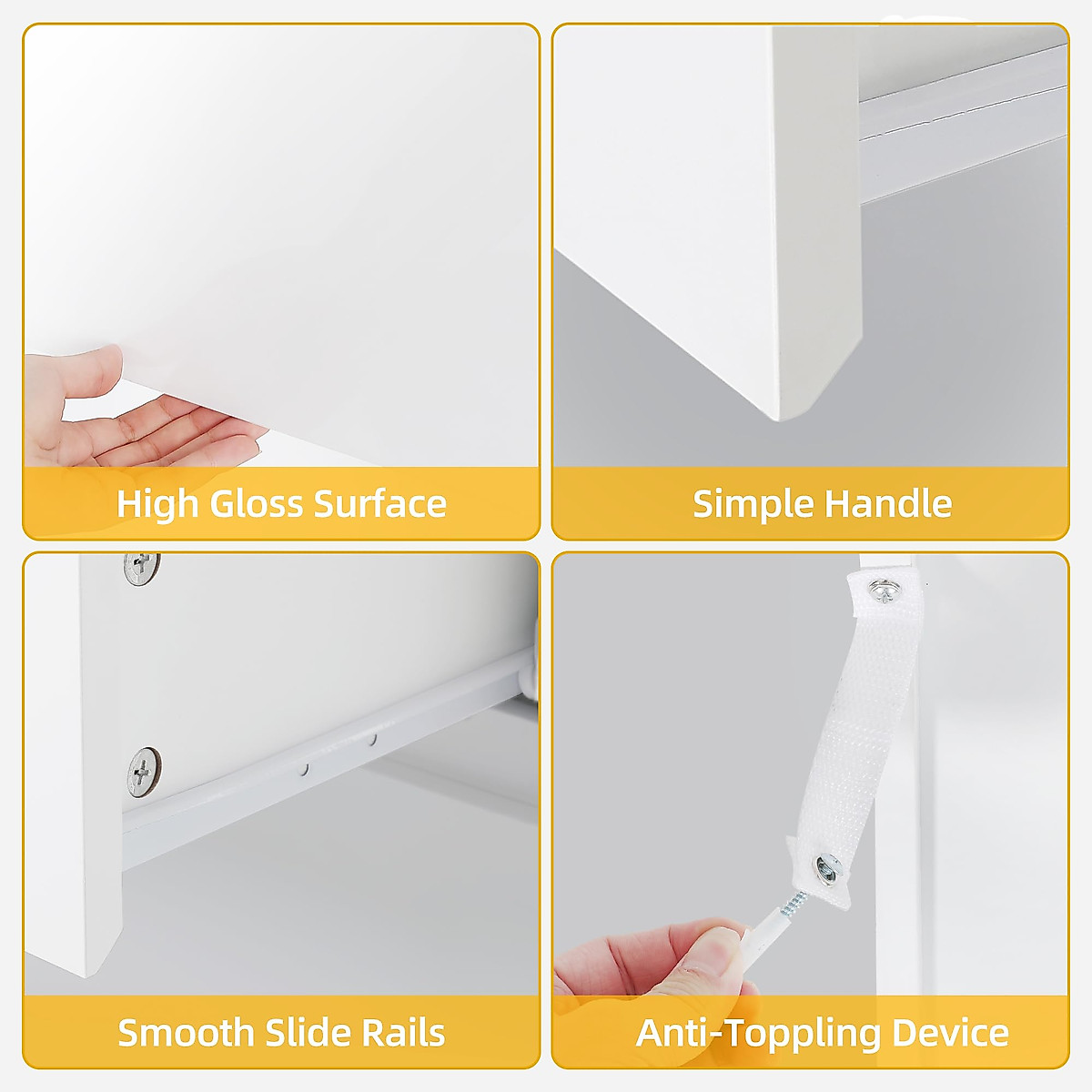 High Gloss Surface

Simple Handle

Smooth Slide Rails

Anti-Toppling Device