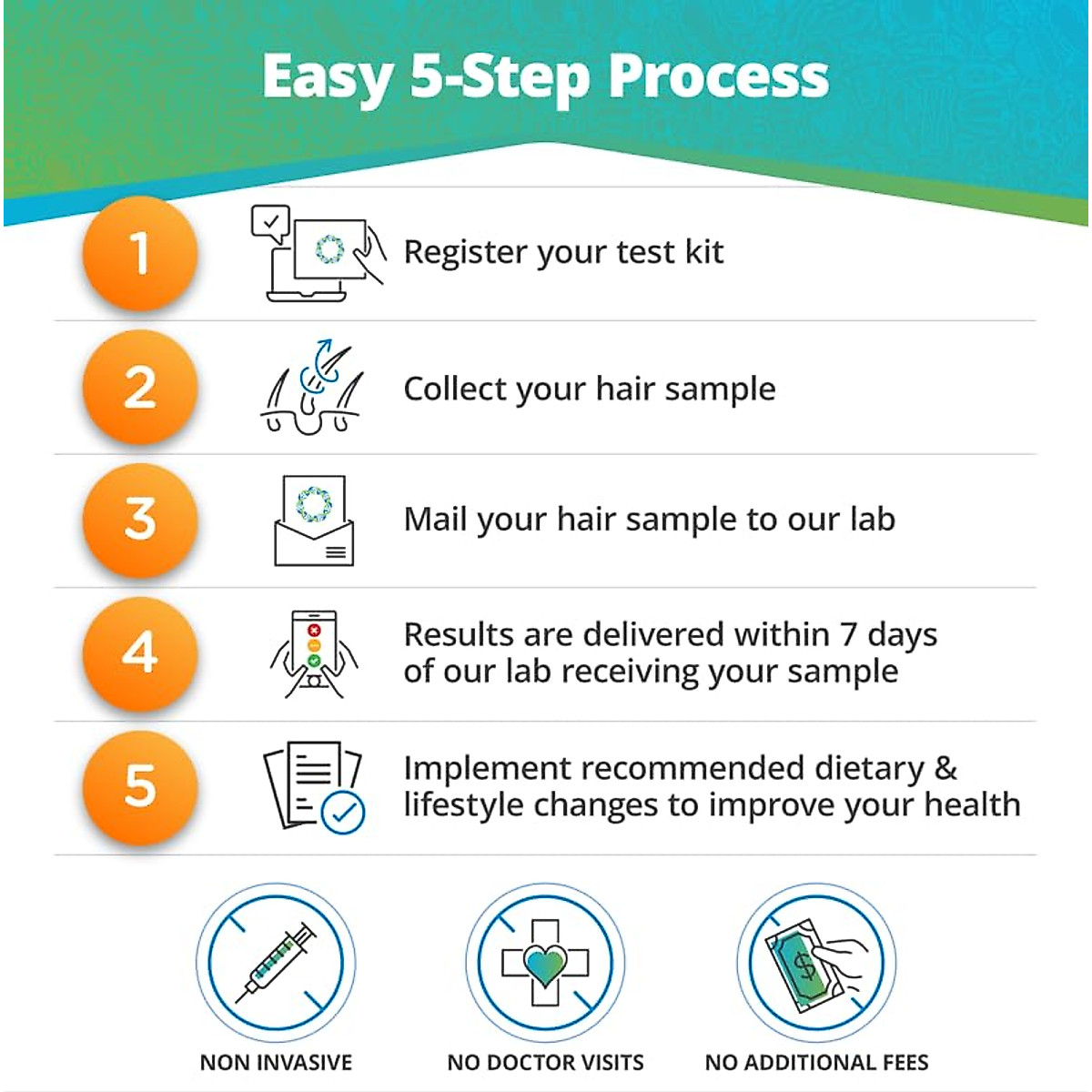 Easy 5-Step Process

1 Register your test kit

2 Collect your hair sample

3 Mail your hair sample to our lab

4 Results are delivered within 7 days of our lab receiving your sample

5 Implement recommended dietary & lifestyle changes to improve your health

NON INVASIVE

NO DOCTOR VISITS

NO ADDITIONAL FEES