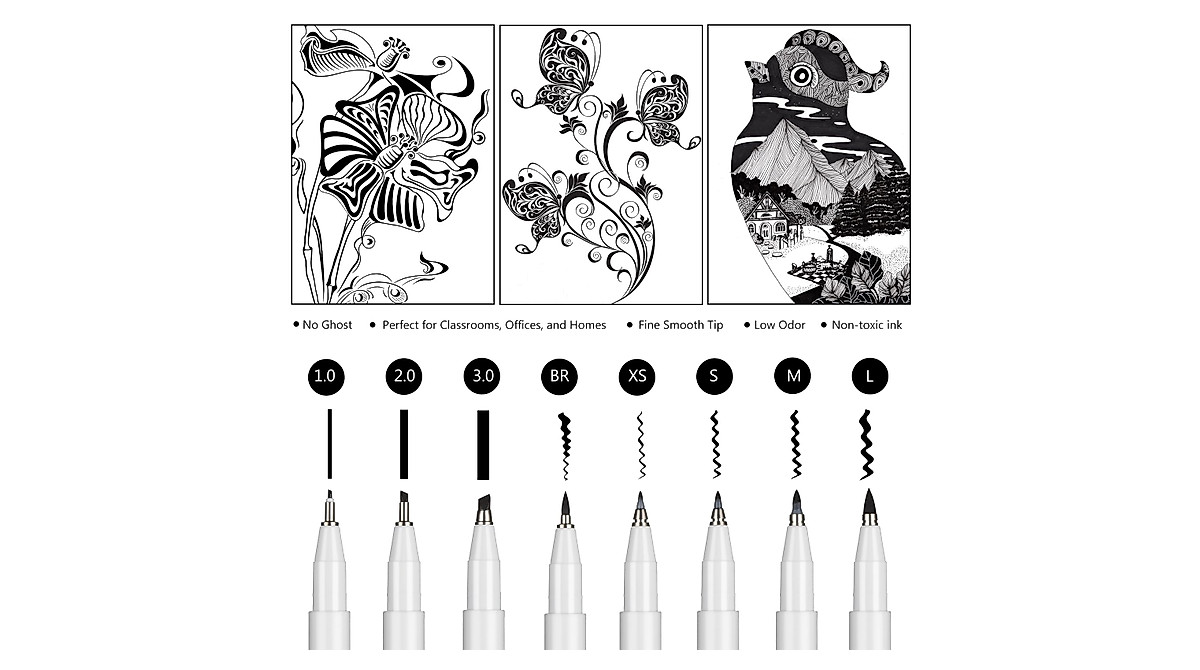 • No Ghost • Perfect for Classrooms, Offices, and Homes • Fine Smooth Tip • Low Odor • Non-toxic ink

1.0 2.0 3.0 BR XS S M L