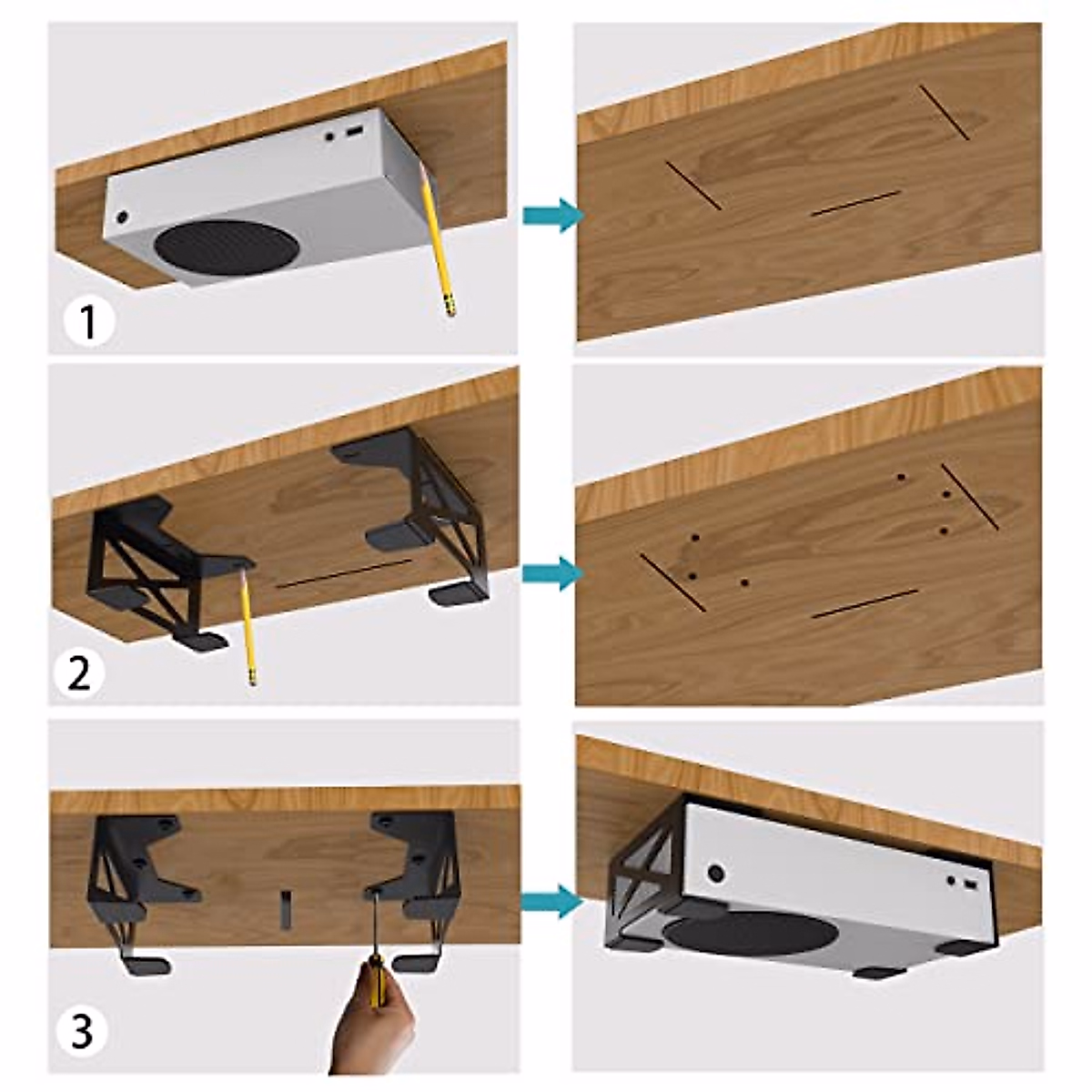 1

2

3