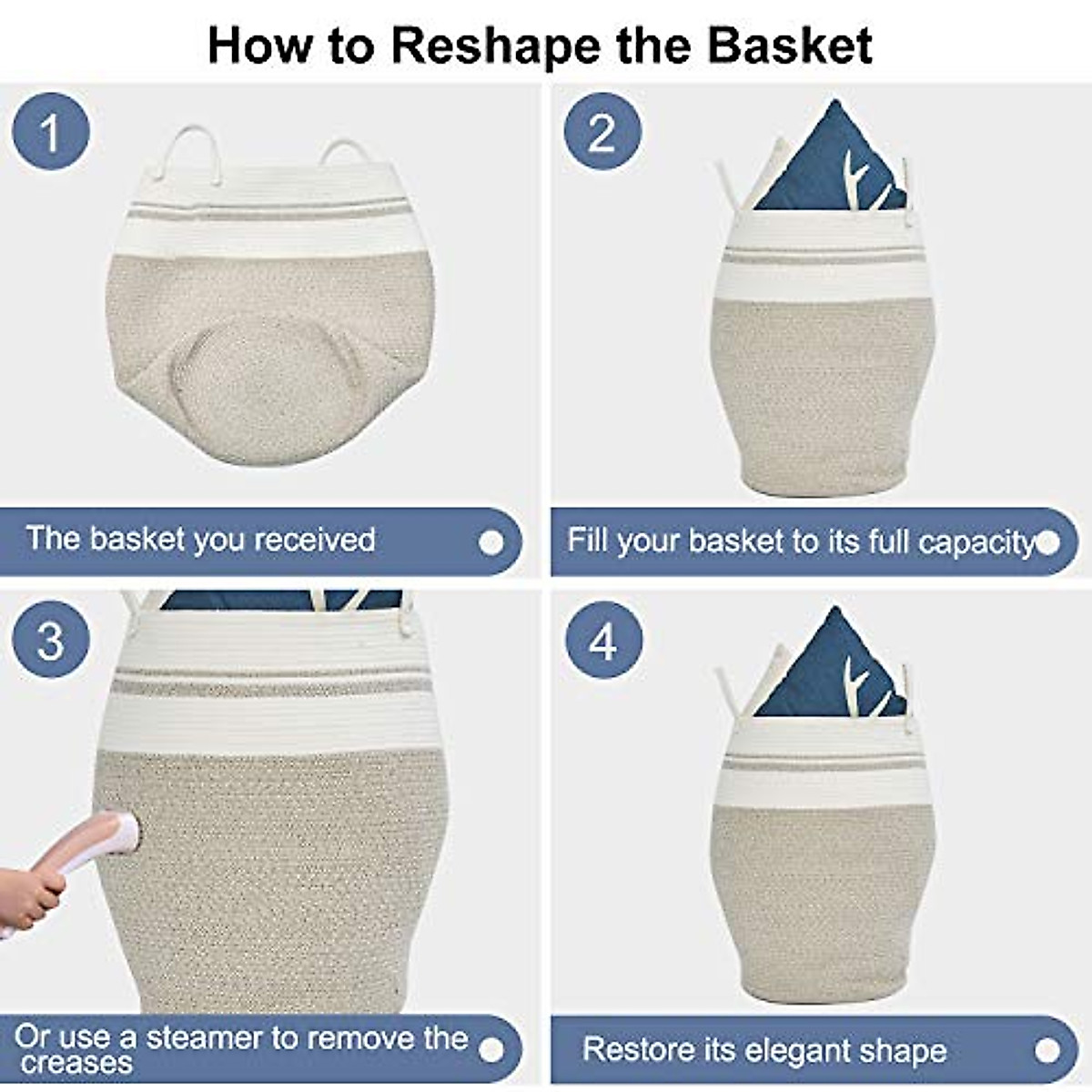 How to Reshape the Basket

1

The basket you received

2

Fill your basket to its full capacity

3

Or use a steamer to remove the creases

4

Restore its elegant shape