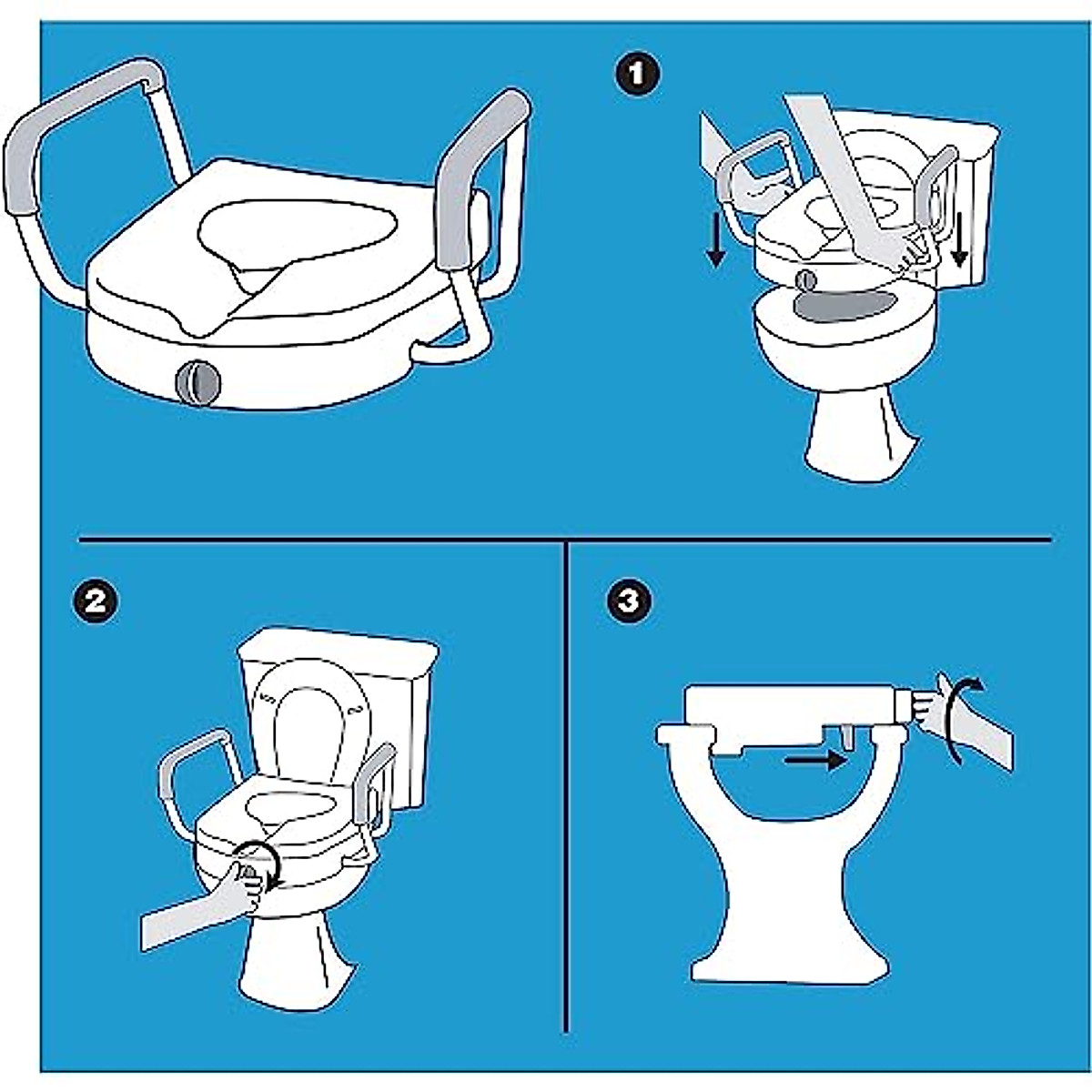 1

2

3