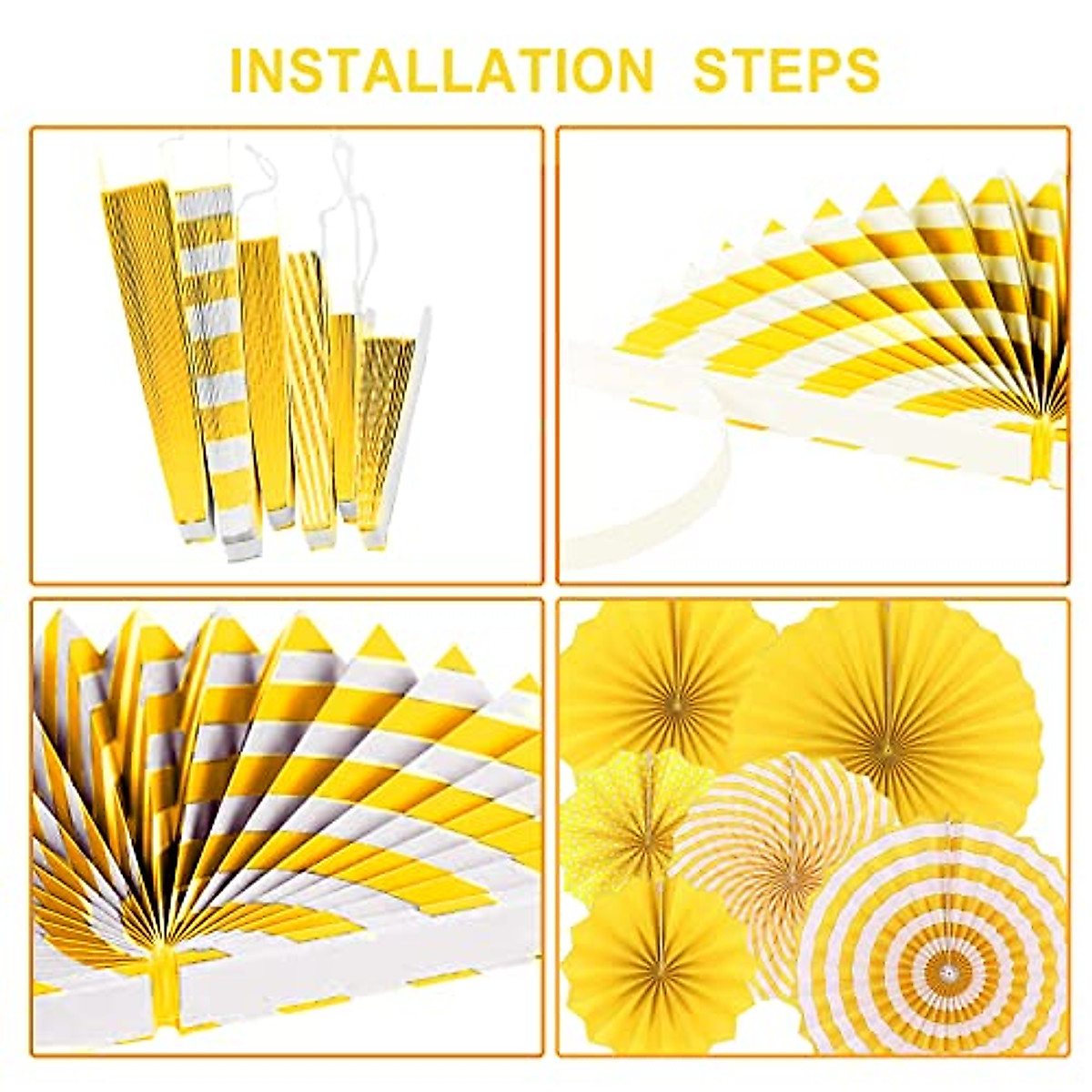 INSTALLATION STEPS