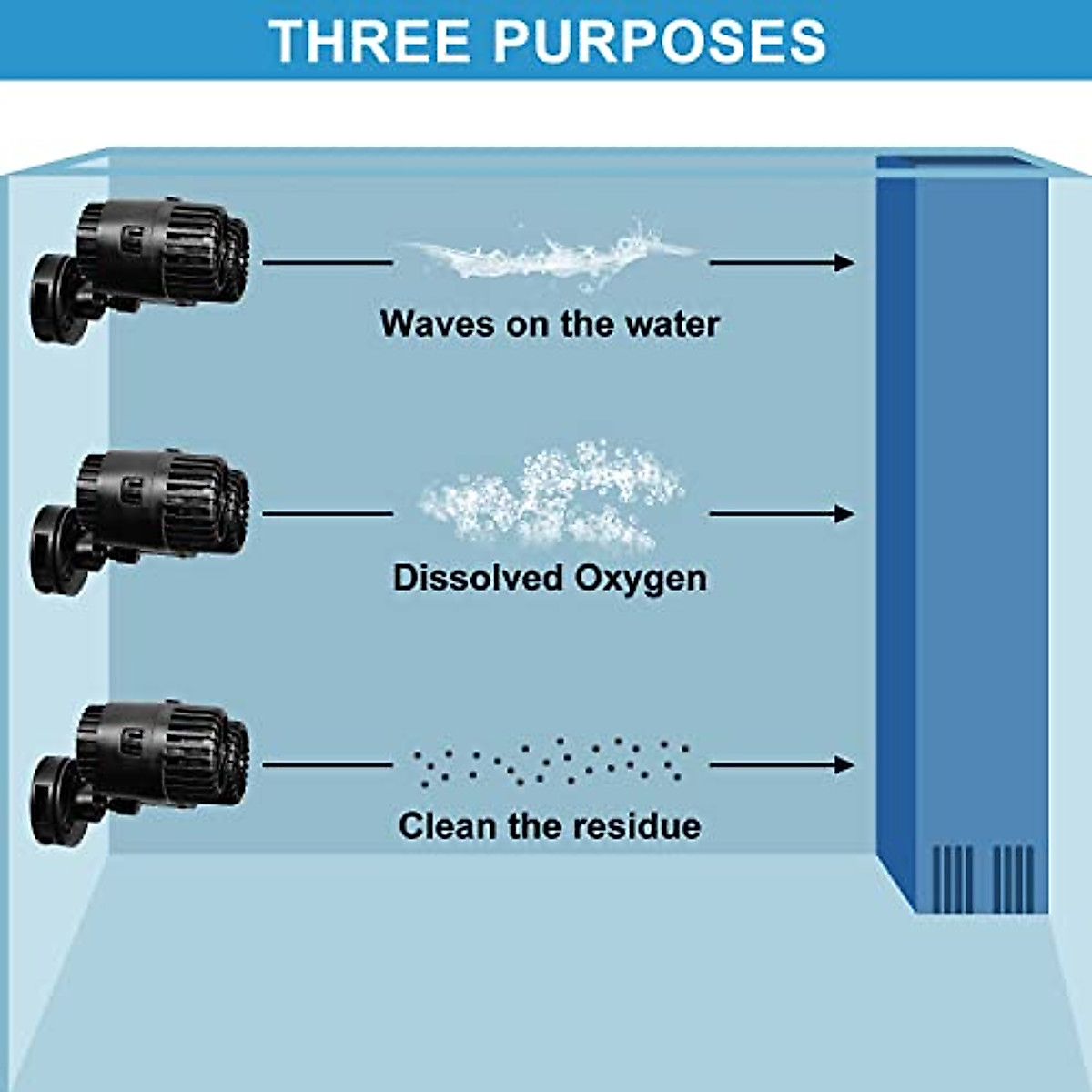 THREE PURPOSES

Waves on the water

Dissolved Oxygen

Clean the residue