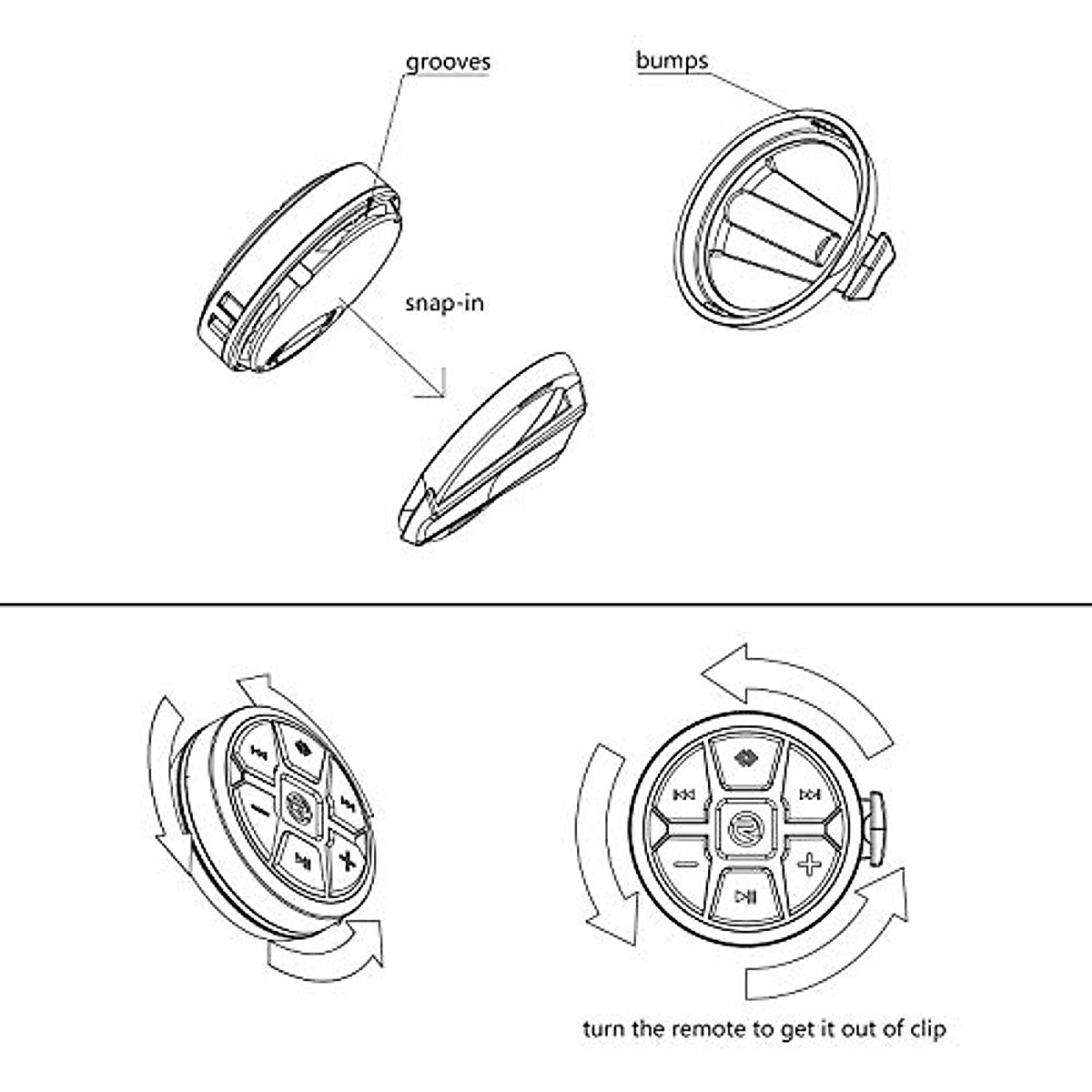 grooves

bumps

snap-in

turn the remote to get it out of clip