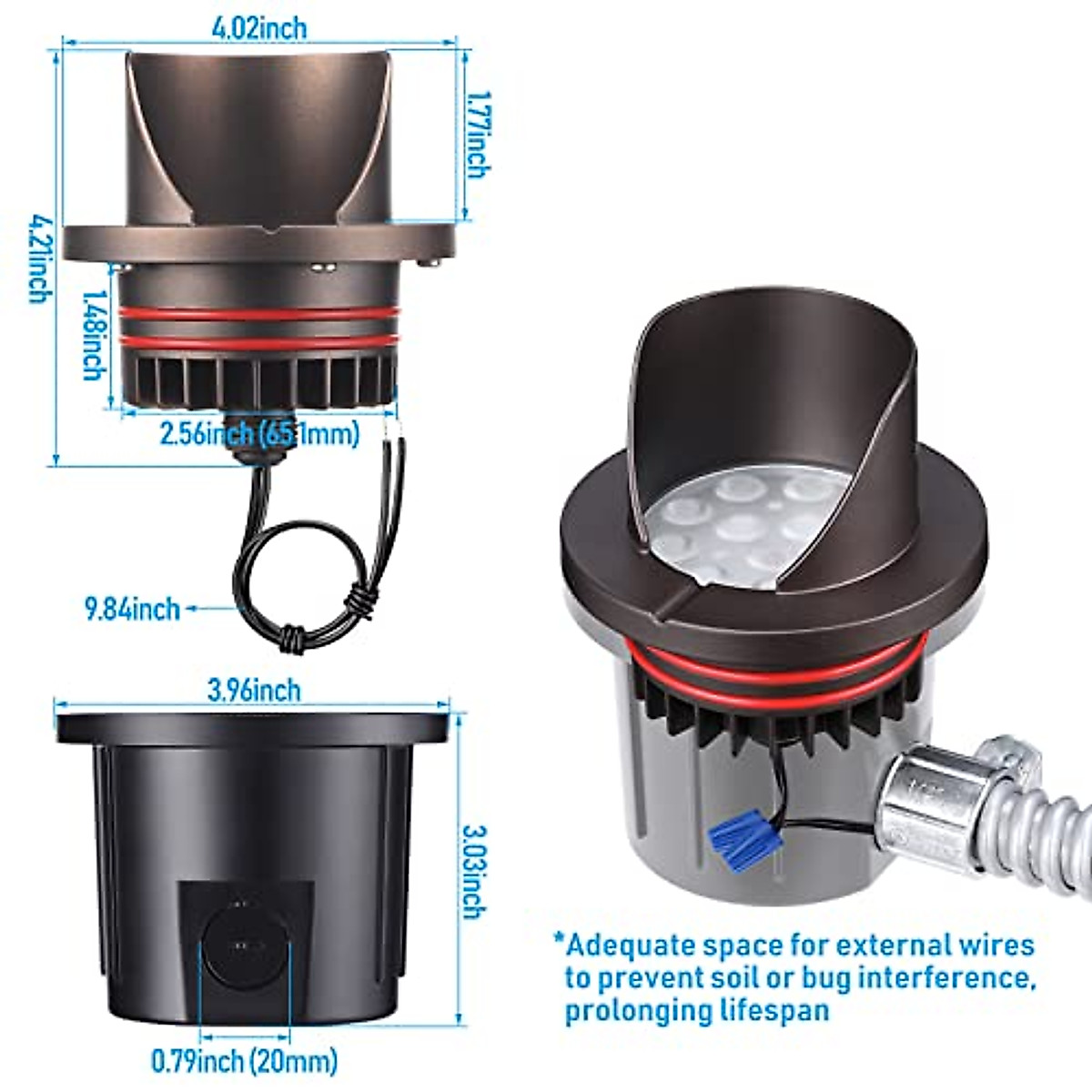 4.02inch

1.77inch

4.21inch

1.48inch

2.56inch (65.1mm)

9.84inch

3.96inch

3.03inch

0.79inch (20mm)

*Adequate space for external wires to prevent soil or bug interference, prolonging lifespan