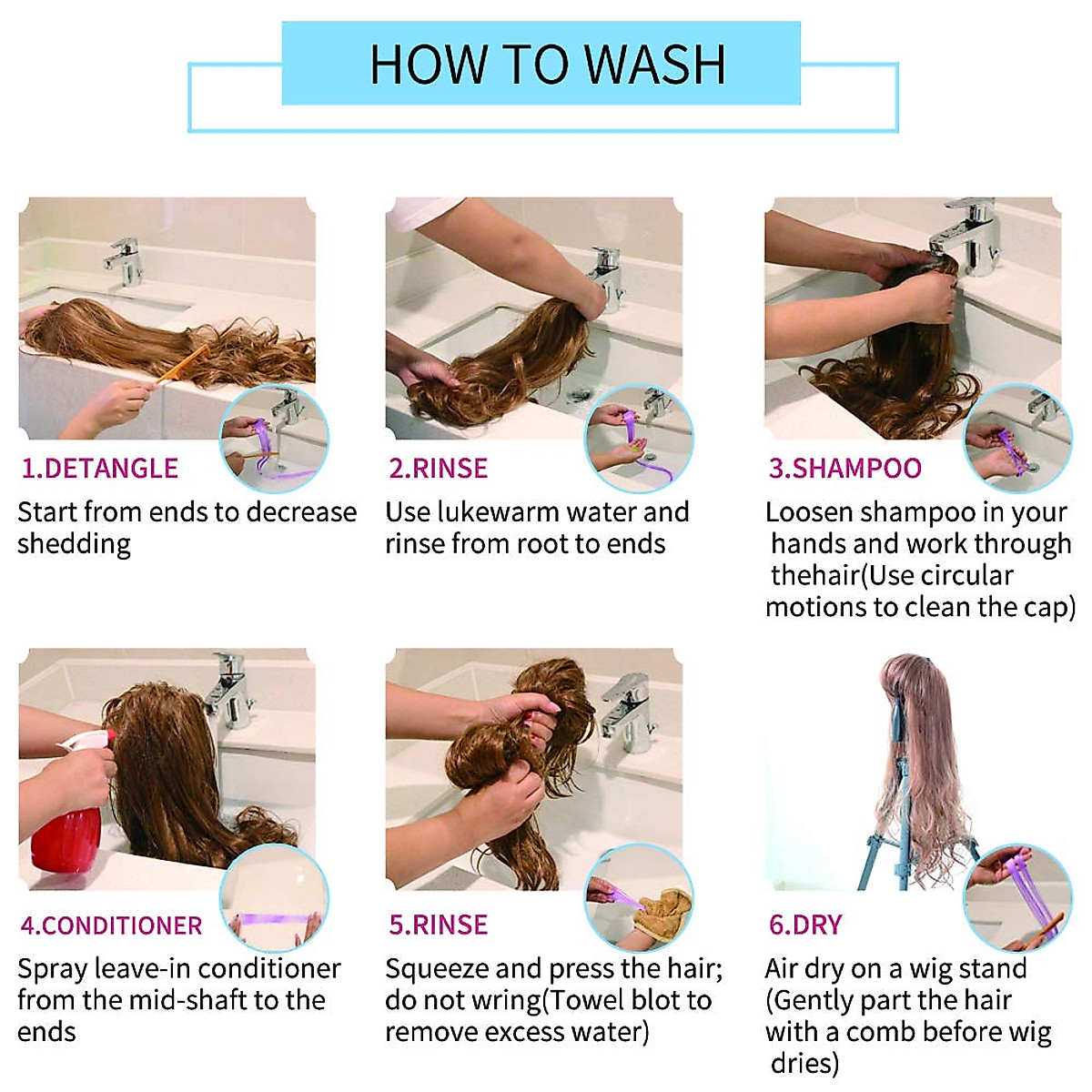 HOW TO WASH

1.DETANGLE
Start from ends to decrease shedding

2.RINSE
Use lukewarm water and rinse from root to ends

3.SHAMPOO
Loosen shampoo in your hands and work through thehair(Use circular motions to clean the cap)

4.CONDITIONER
Spray leave-in conditioner from the mid-shaft to the ends

5.RINSE
Squeeze and press the hair; do not wring(Towel blot to remove excess water)

6.DRY
Air dry on a wig stand (Gently part the hair with a comb before wig dries)