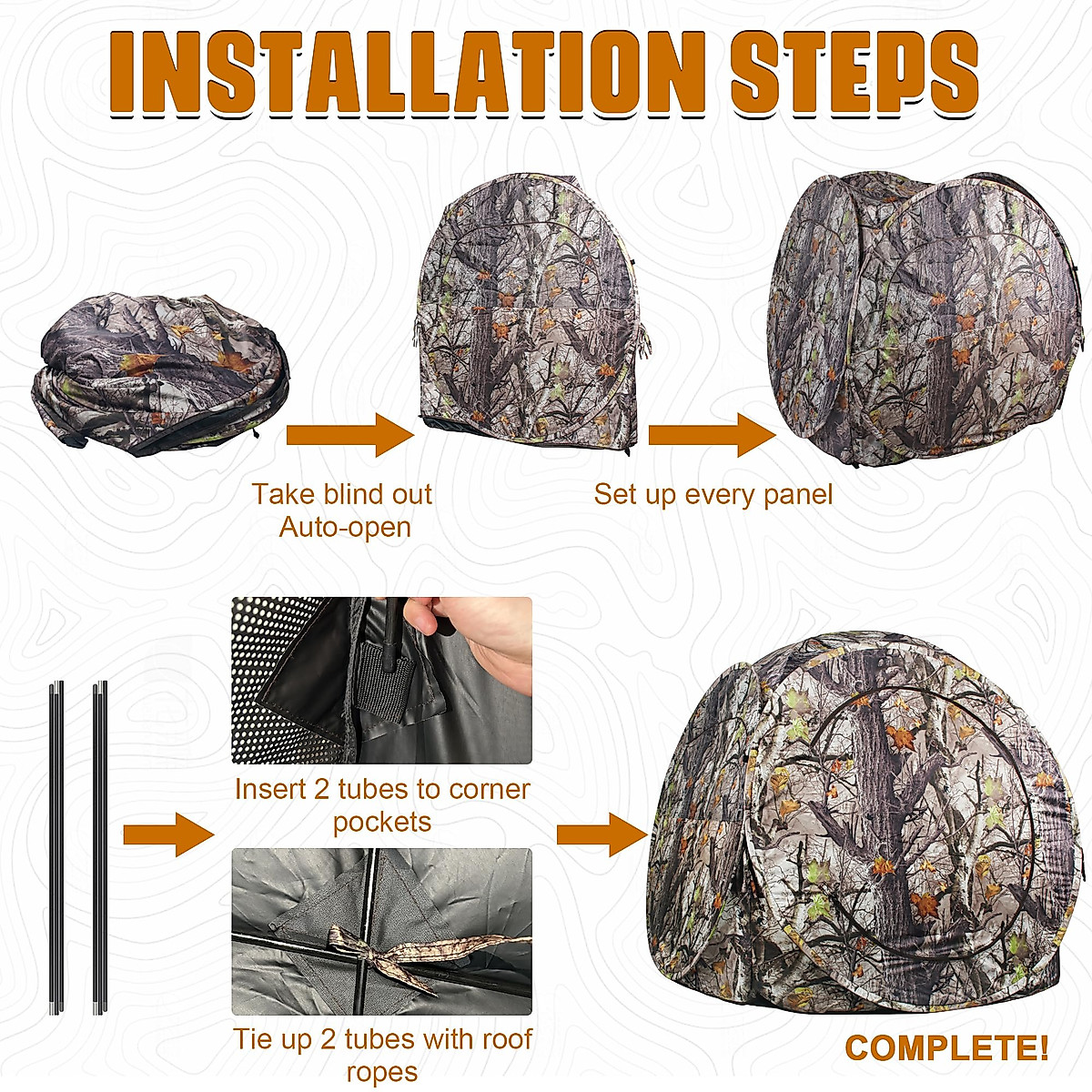 INSTALLATION STEPS

Take blind out
Auto-open

Set up every panel

Insert 2 tubes to corner pockets

Tie up 2 tubes with roof ropes

COMPLETE!