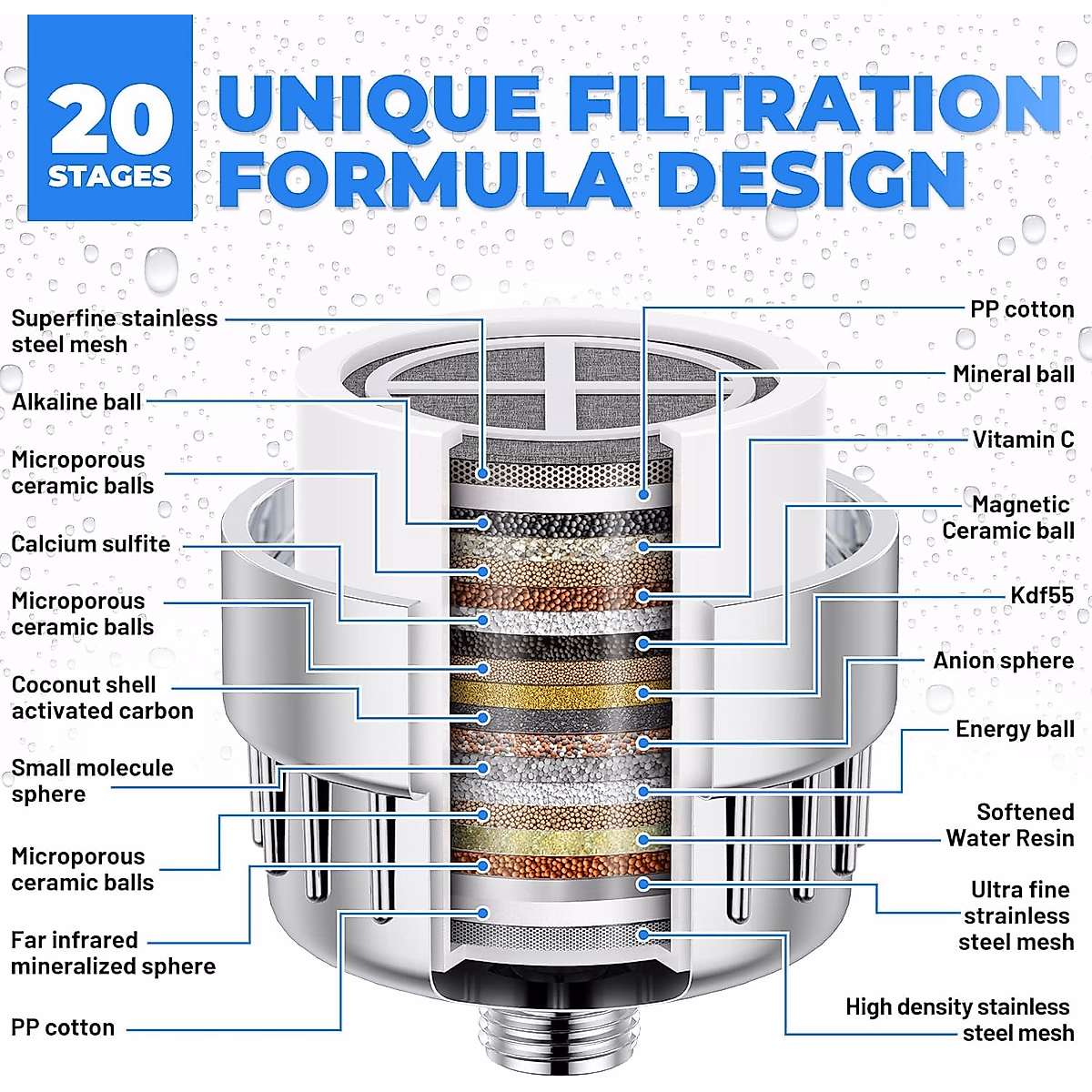 20 STAGES

UNIQUE FILTRATION FORMULA DESIGN

Superfine stainless steel mesh

Alkaline ball

Microporous ceramic balls

Calcium sulfite

Microporous ceramic balls

Coconut shell activated carbon

Small molecule sphere

Microporous ceramic balls

Far infrared mineralized sphere

PP cotton

PP cotton

Mineral ball

Vitamin C

Magnetic Ceramic ball

Kdf55

Anion sphere

Energy ball

Softened Water Resin

Ultra fine strainless steel mesh

High density stainless steel mesh