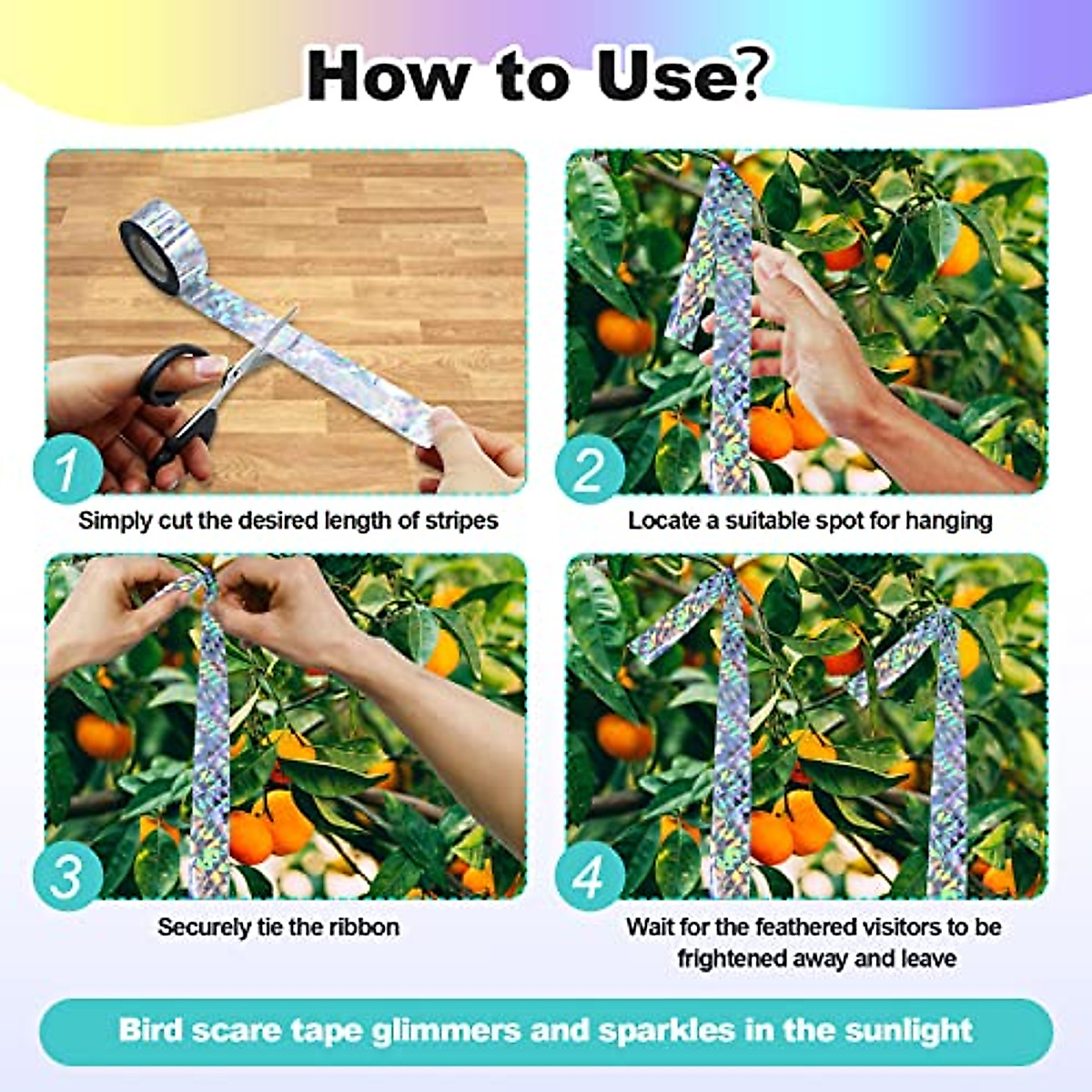 How to Use?

1
Simply cut the desired length of stripes

2
Locate a suitable spot for hanging

3
Securely tie the ribbon

4
Wait for the feathered visitors to be frightened away and leave

Bird scare tape glimmers and sparkles in the sunlight