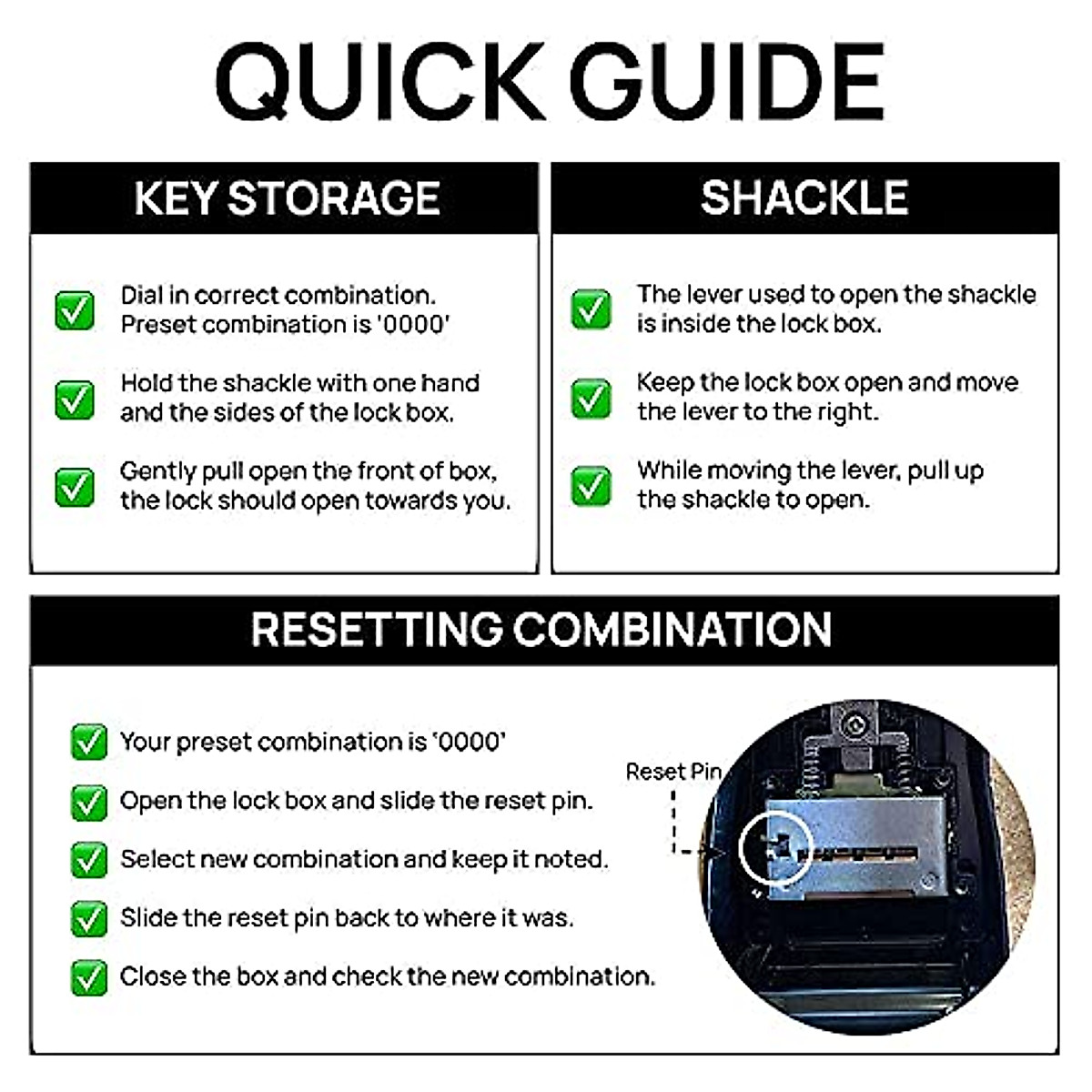 QUICK GUIDE

KEY STORAGE

Dial in correct combination. Preset combination is '0000'

Hold the shackle with one hand and the sides of the lock box.

Gently pull open the front of box, the lock should open towards you.

SHACKLE

The lever used to open the shackle is inside the lock box.

Keep the lock box open and move the lever to the right.

While moving the lever, pull up the shackle to open.

RESETTING COMBINATION

Your preset combination is '0000'

Open the lock box and slide the reset pin.

Select new combination and keep it noted.

Slide the reset pin back to where it was.

Close the box and check the new combination.

Reset Pin