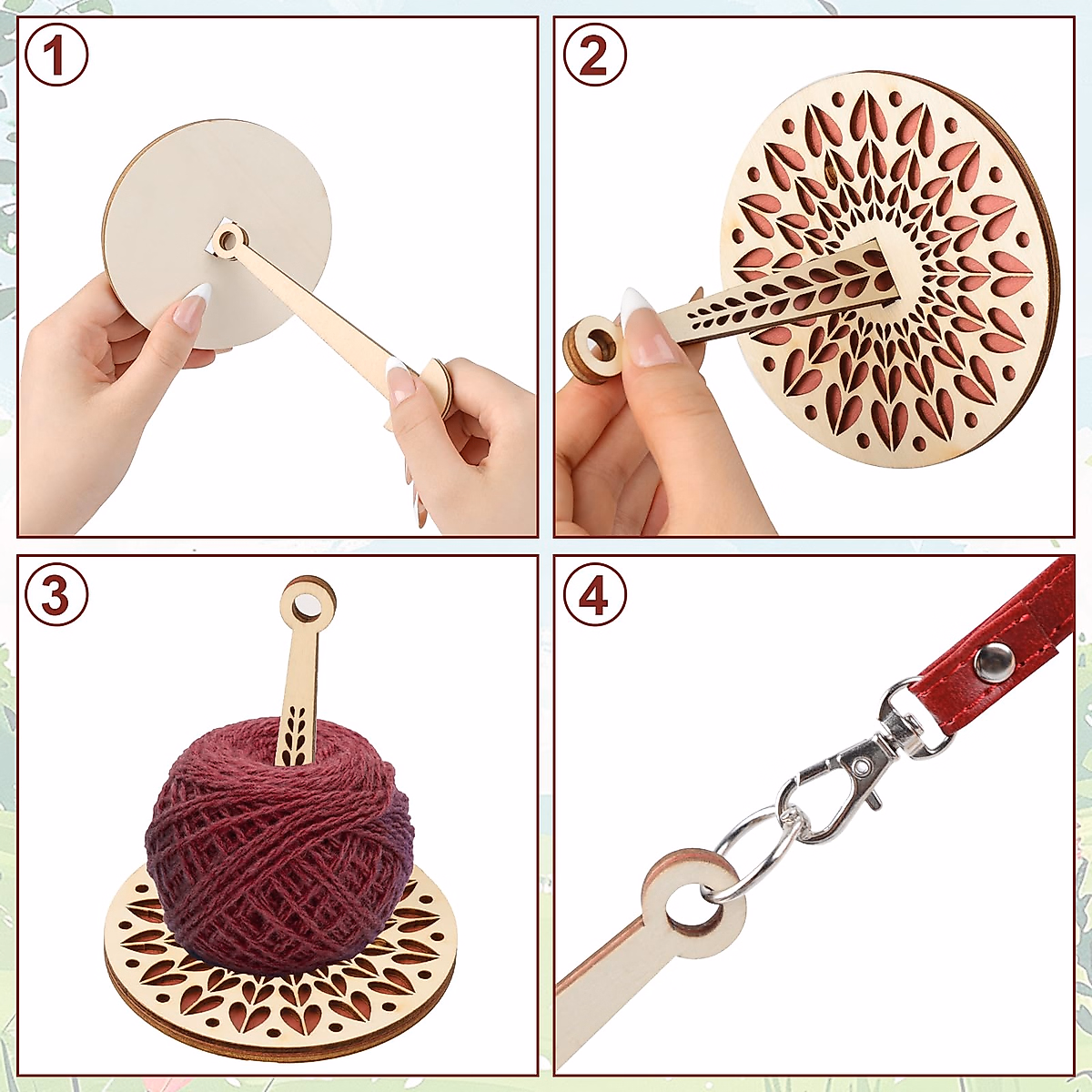 1
2
3
4