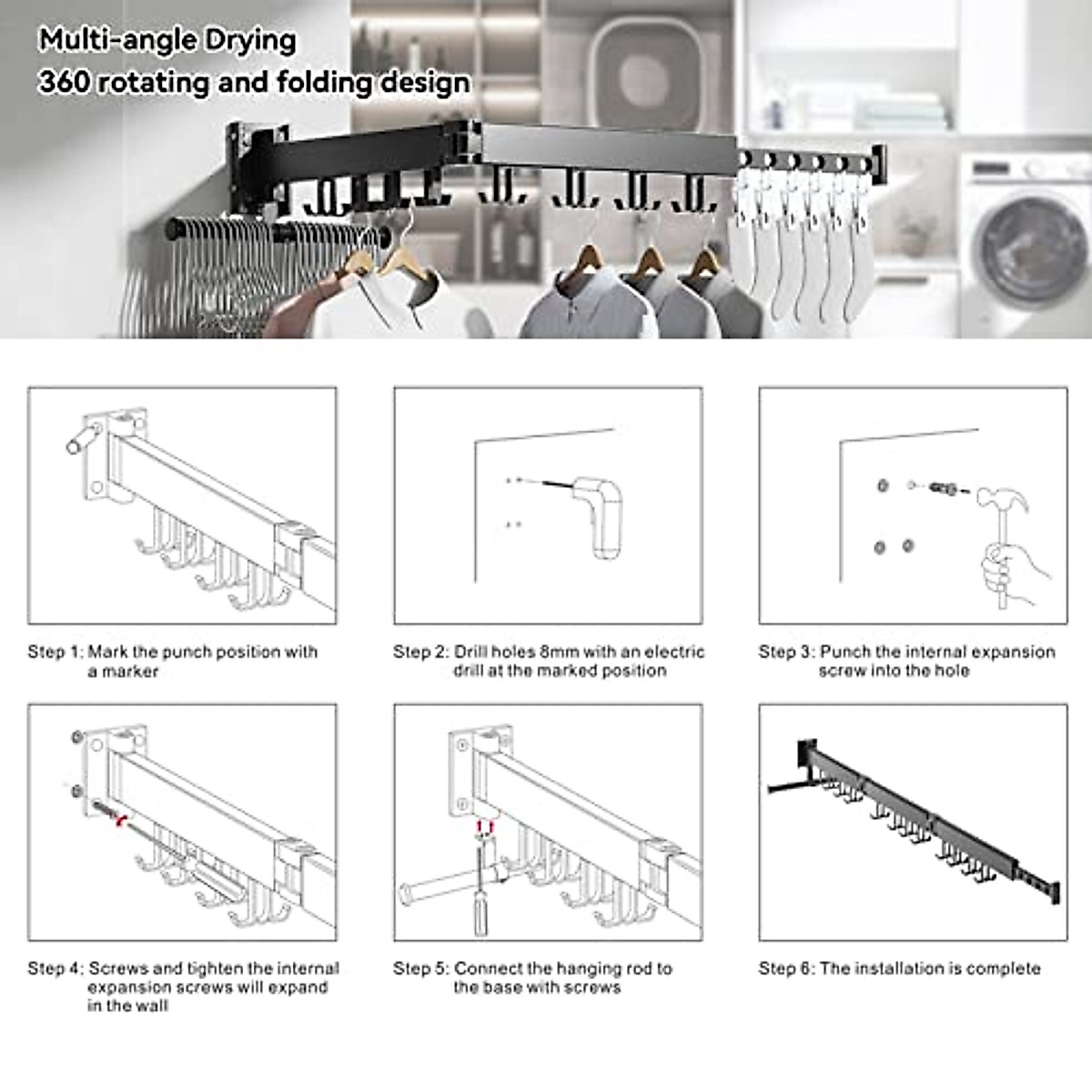 Multi-angle Drying
360 rotating and folding design

Step 1: Mark the punch position with a marker

Step 2: Drill holes 8mm with an electric drill at the marked position

Step 3: Punch the internal expansion screw into the hole

Step 4: Screws and tighten the internal expansion screws will expand in the wall

Step 5: Connect the hanging rod to the base with screws

Step 6: The installation is complete