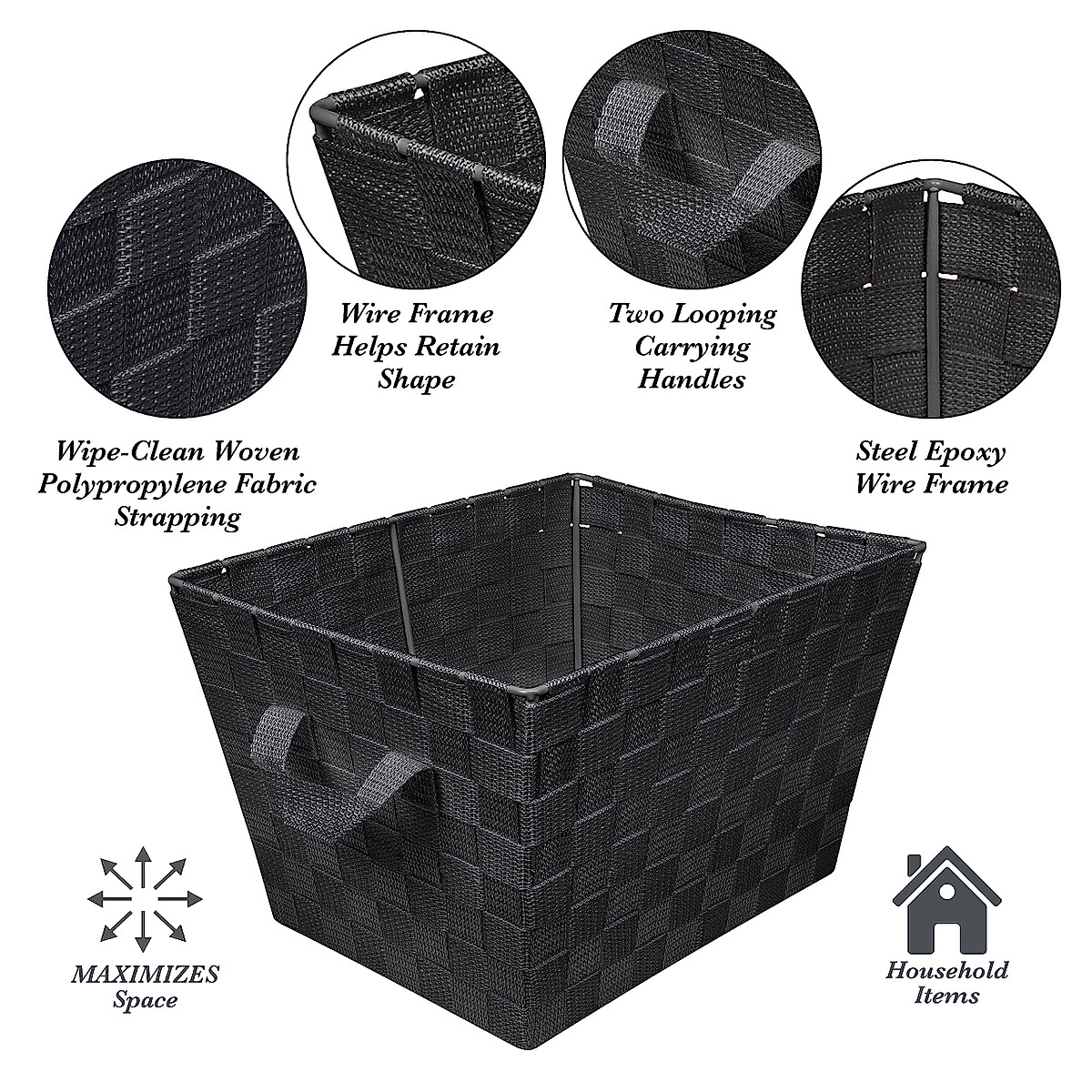 Wire Frame Helps Retain Shape

Two Looping Carrying Handles

Wipe-Clean Woven Polypropylene Fabric Strapping

Steel Epoxy Wire Frame

MAXIMIZES Space

Household Items