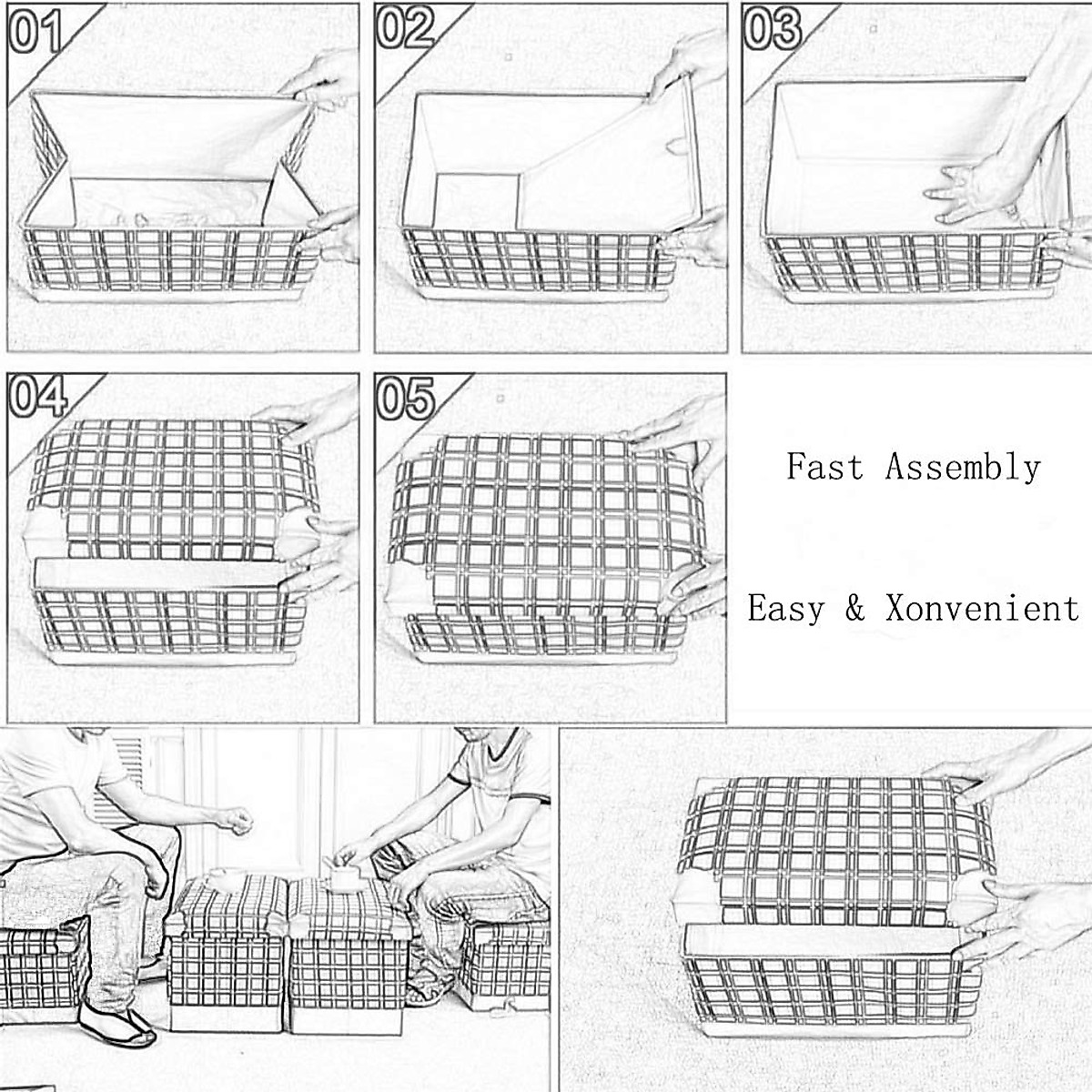 01

02

03

04

05

Fast Assembly

Easy & Xonvenient