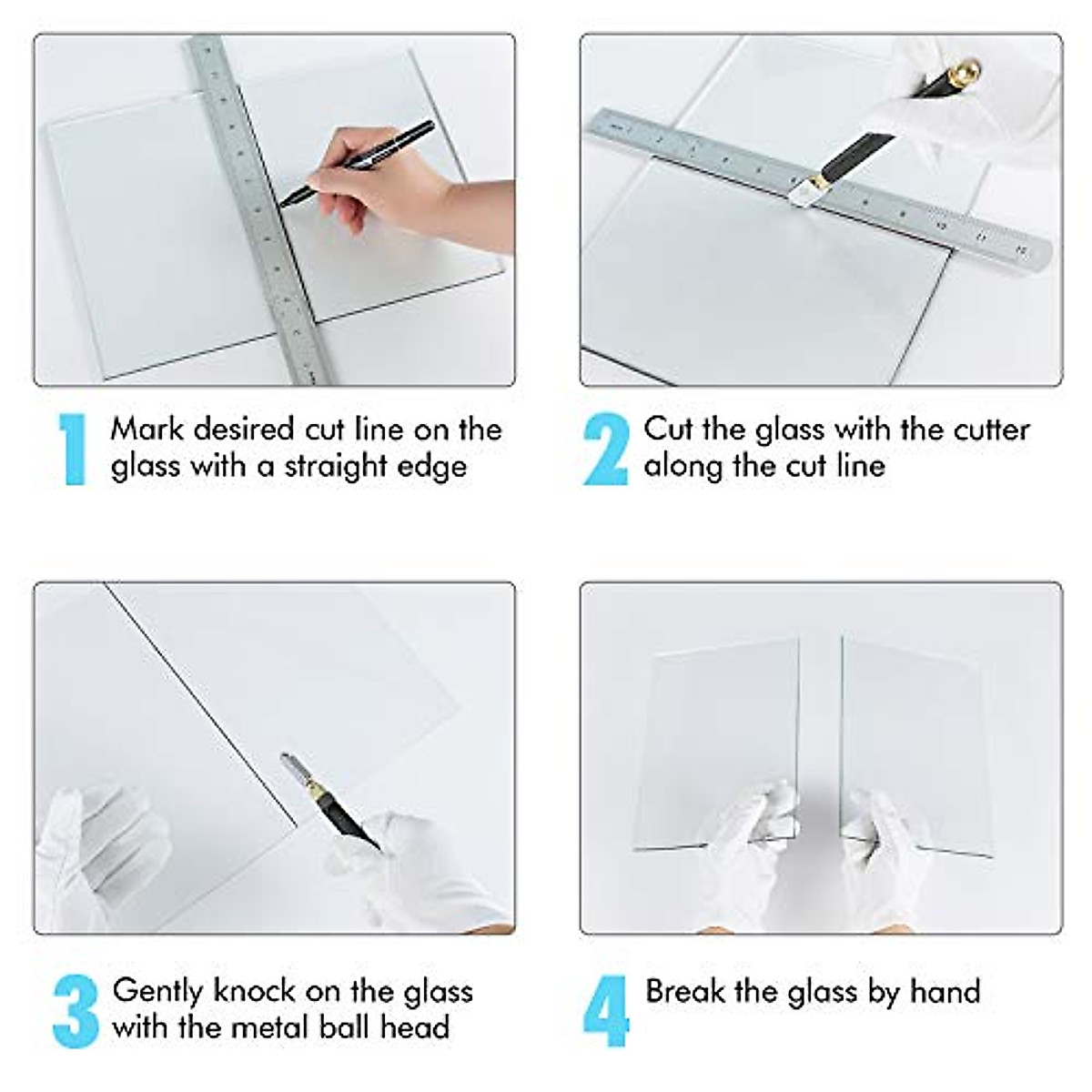 1 Mark desired cut line on the glass with a straight edge

2 Cut the glass with the cutter along the cut line

3 Gently knock on the glass with the metal ball head

4 Break the glass by hand