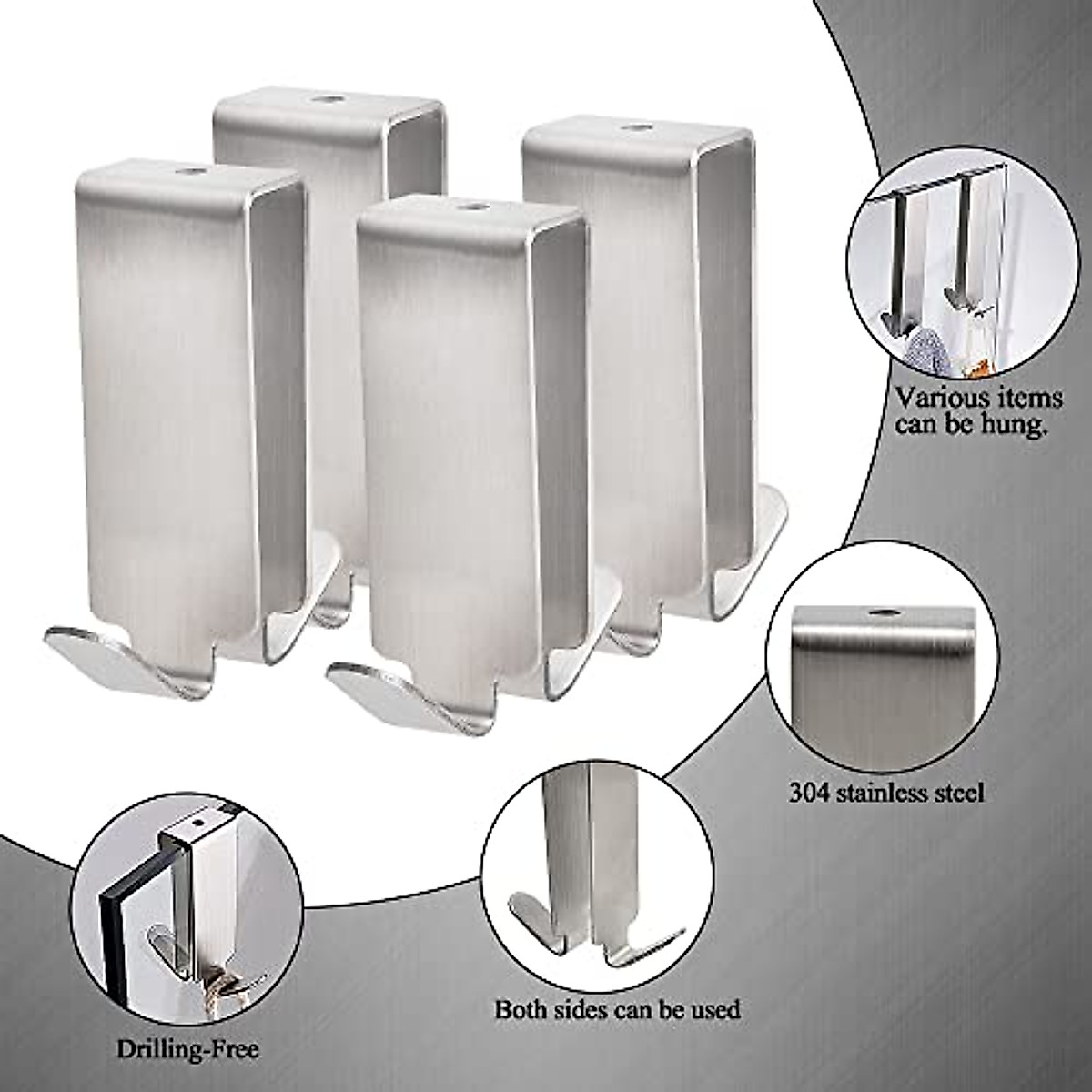 Various items can be hung.

304 stainless steel

Both sides can be used

Drilling-Free