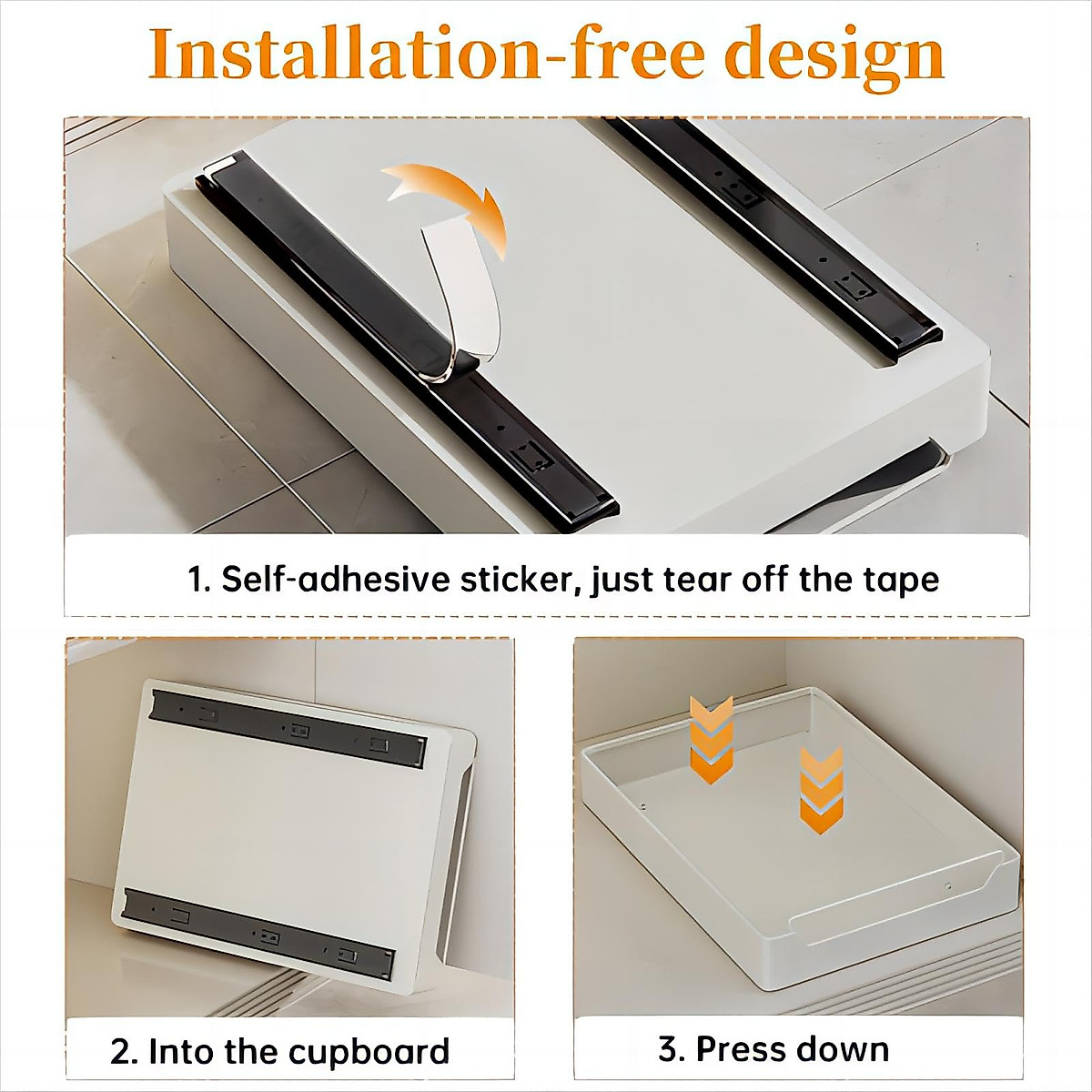 Installation-free design

1. Self-adhesive sticker, just tear off the tape

2. Into the cupboard

3. Press down