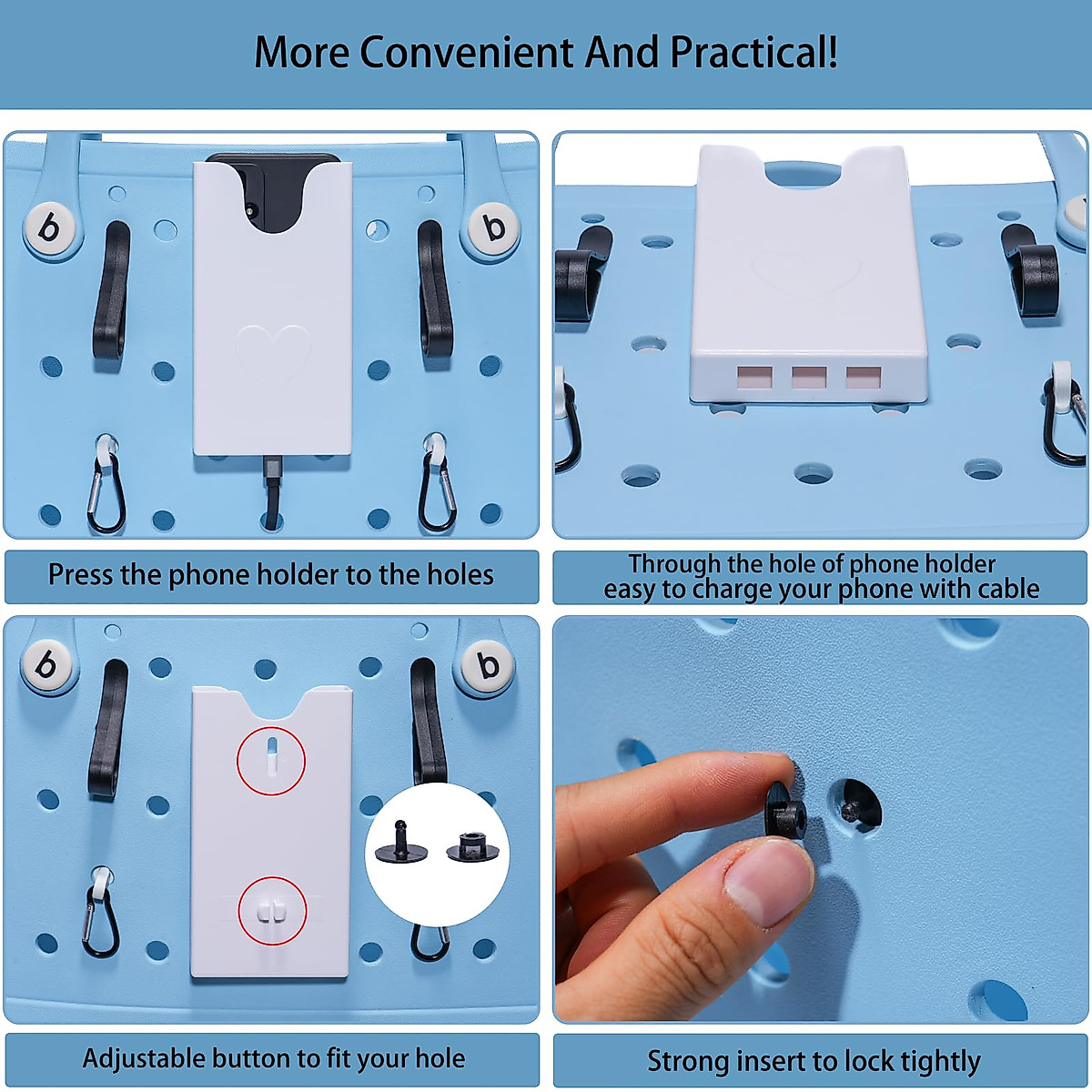 More Convenient And Practical!

b

b

Press the phone holder to the holes

Through the hole of phone holder easy to charge your phone with cable

b

b

Adjustable button to fit your hole

Strong insert to lock tightly