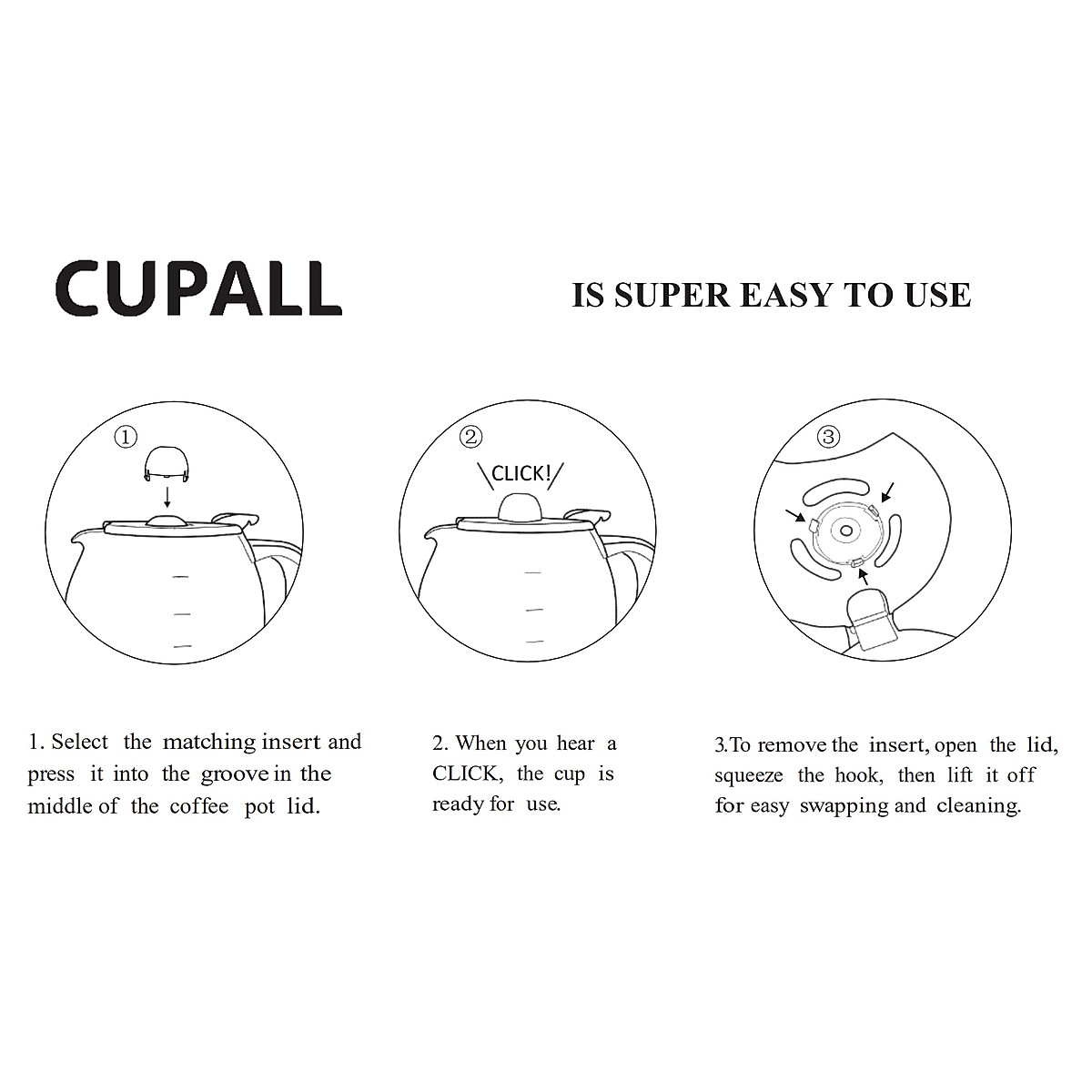 CUPALL

IS SUPER EASY TO USE

①

②

CLICK!

③

1. Select the matching insert and press it into the groove in the middle of the coffee pot lid.

2. When you hear a CLICK, the cup is ready for use.

3.To remove the insert, open the lid, squeeze the hook, then lift it off for easy swapping and cleaning.