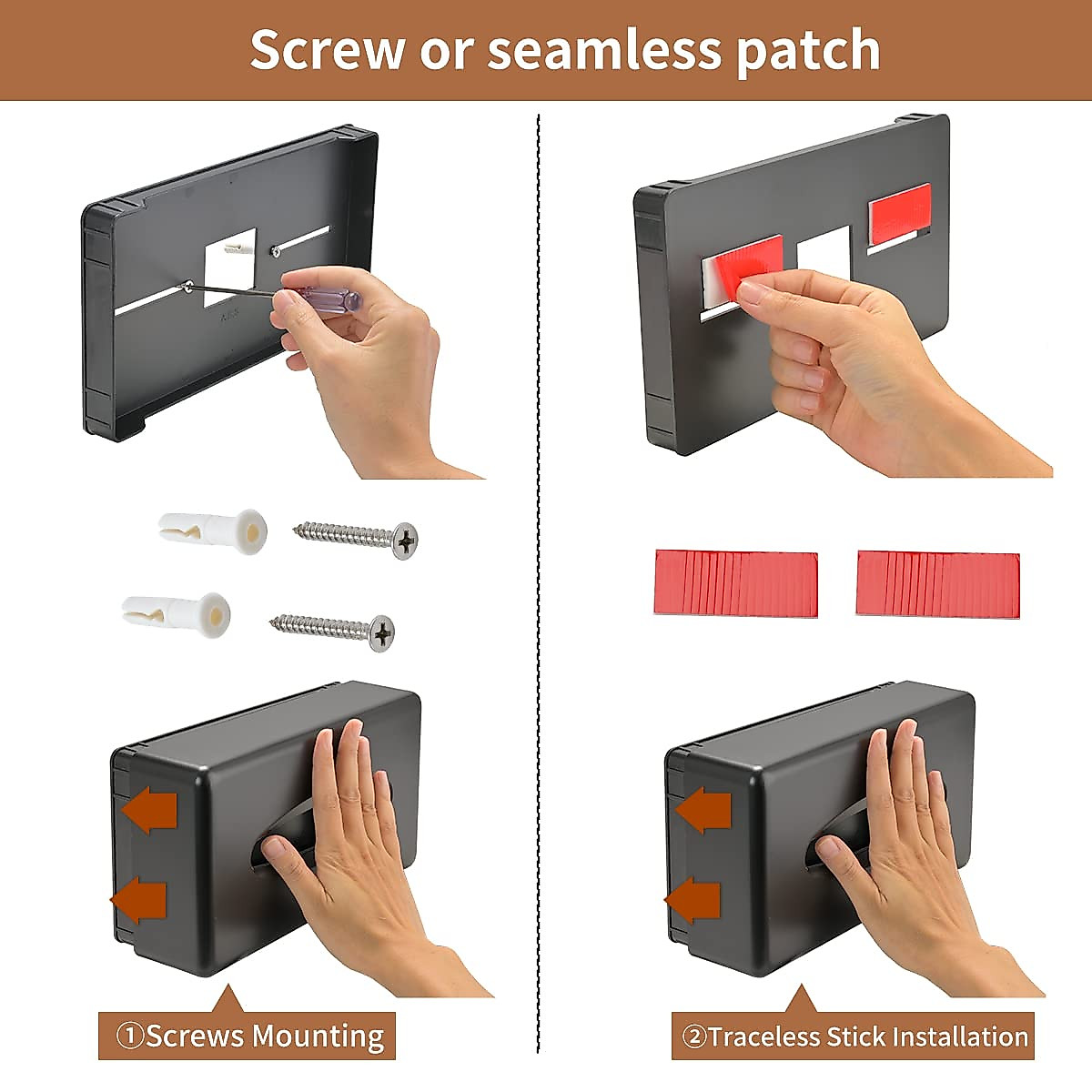 Screw or seamless patch

①Screws Mounting

②Traceless Stick Installation