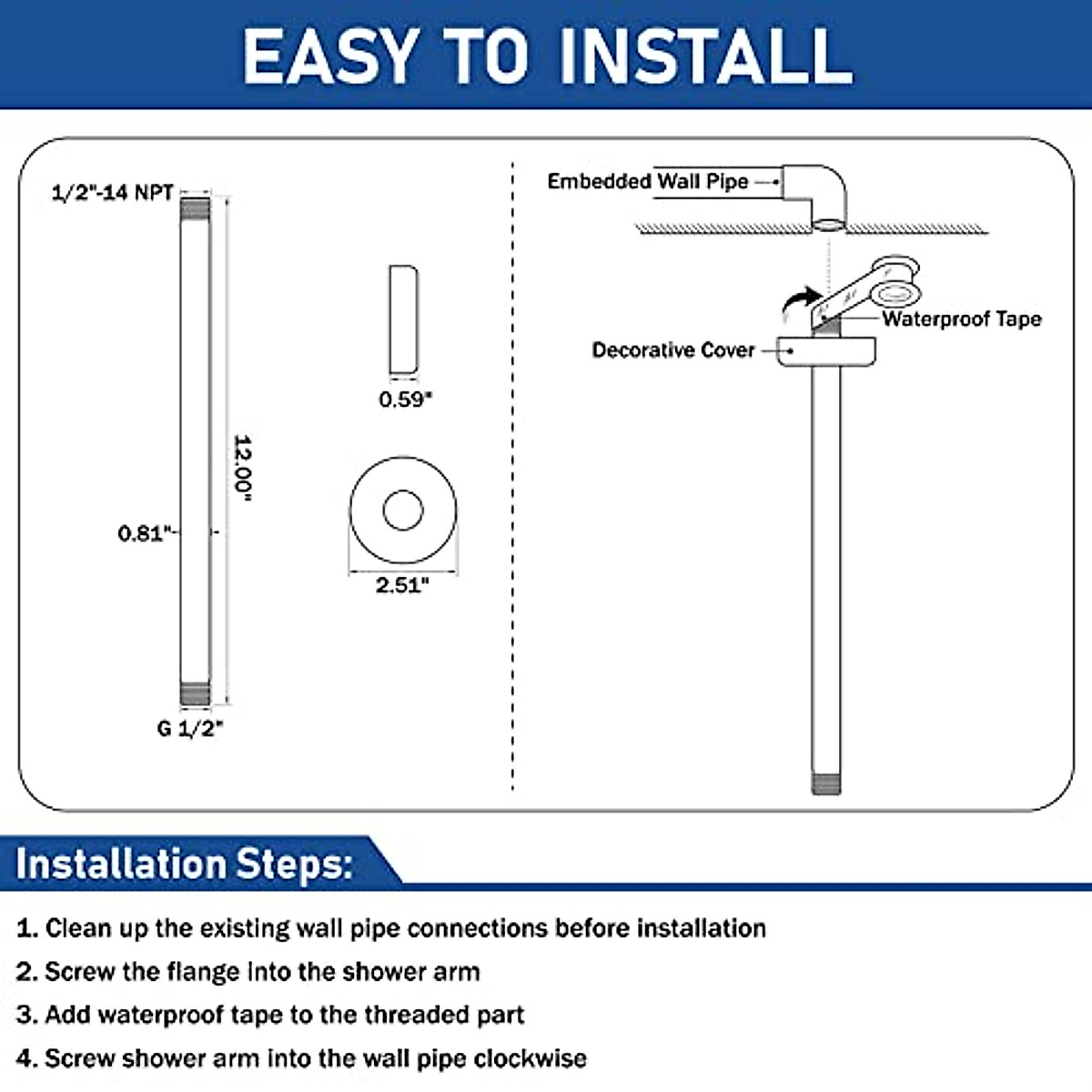 EASY TO INSTALL

1/2"-14 NPT

12.00"

0.81"

G 1/2"

0.59"

2.51"

Embedded Wall Pipe

Waterproof Tape

Decorative Cover

Installation Steps:

1. Clean up the existing wall pipe connections before installation

2. Screw the flange into the shower arm

3. Add waterproof tape to the threaded part

4. Screw shower arm into the wall pipe clockwise