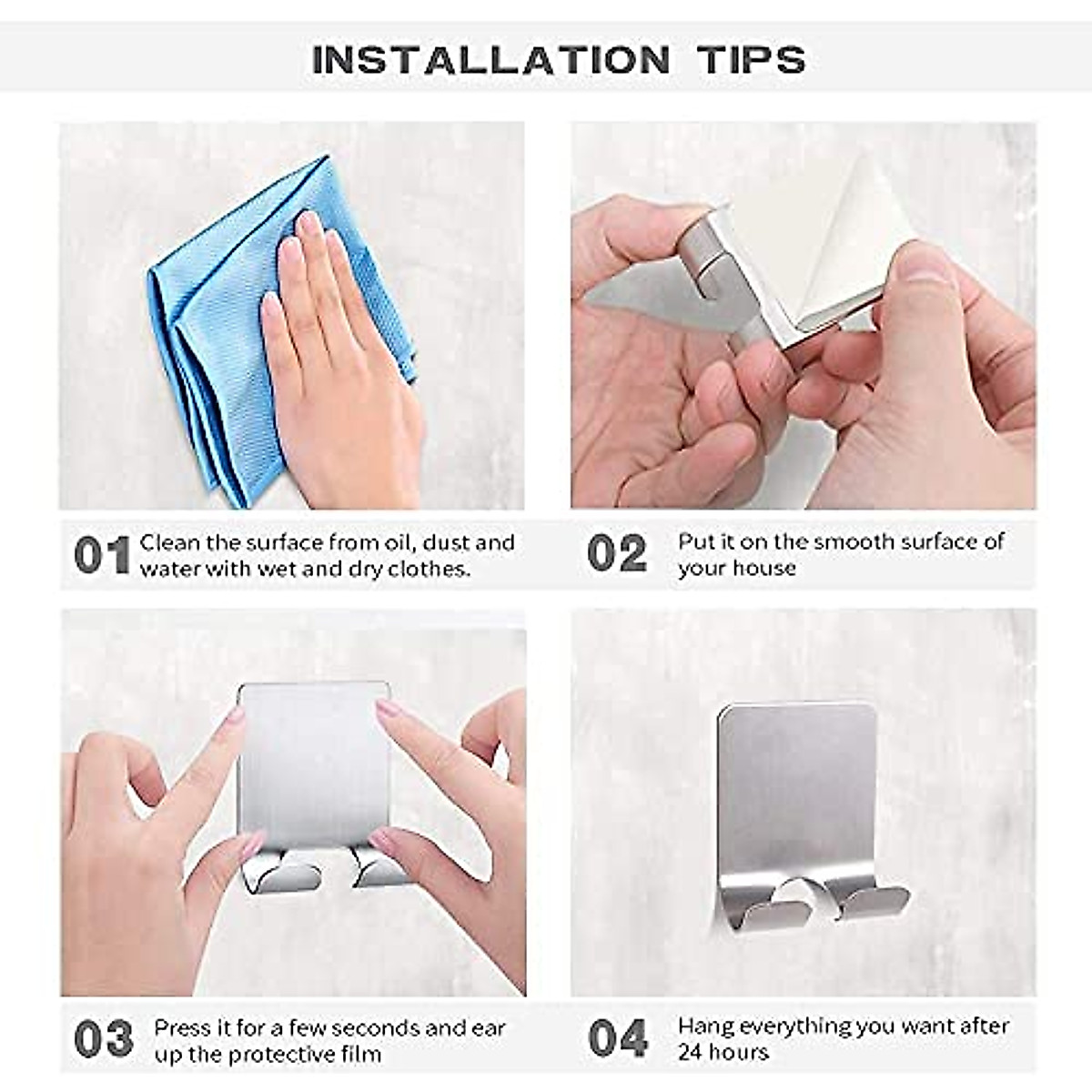 INSTALLATION TIPS

01 Clean the surface from oil, dust and water with wet and dry clothes.

02 Put it on the smooth surface of your house

03 Press it for a few seconds and ear up the protective film

04 Hang everything you want after 24 hours