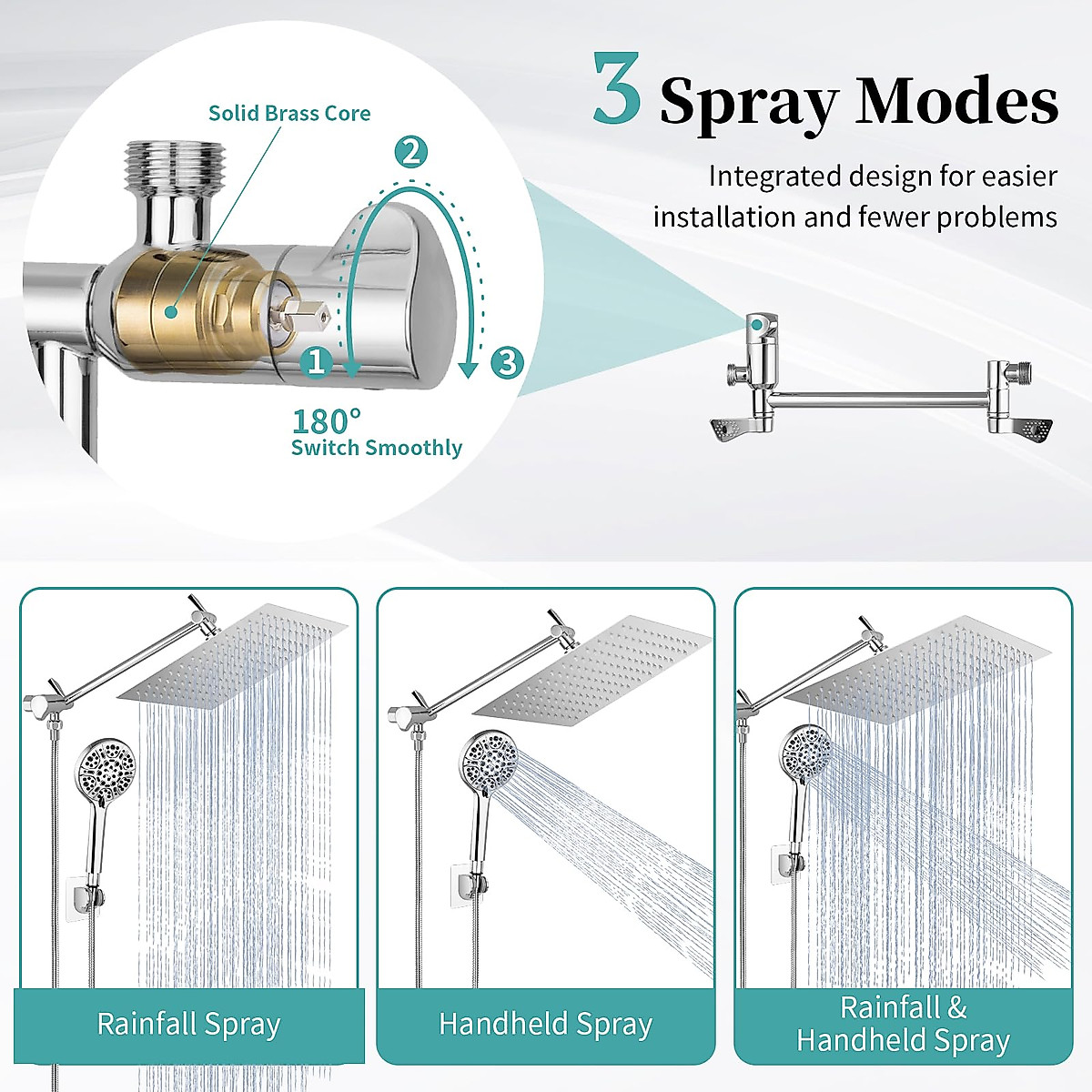 3 Spray Modes

Integrated design for easier installation and fewer problems

Solid Brass Core

2

1

3

180°
Switch Smoothly

Rainfall Spray

Handheld Spray

Rainfall & Handheld Spray