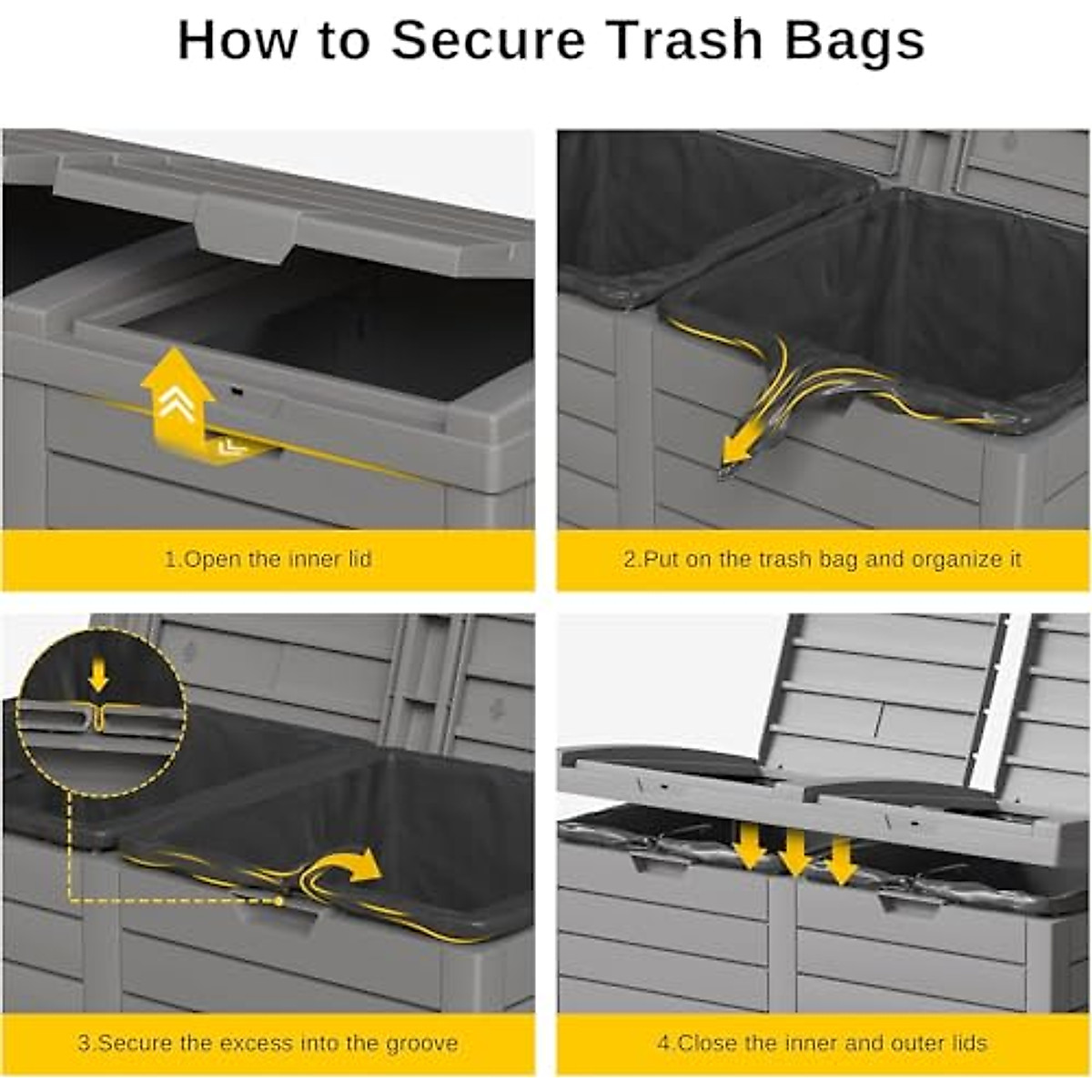 How to Secure Trash Bags

1.Open the inner lid

2.Put on the trash bag and organize it

3.Secure the excess into the groove

4.Close the inner and outer lids