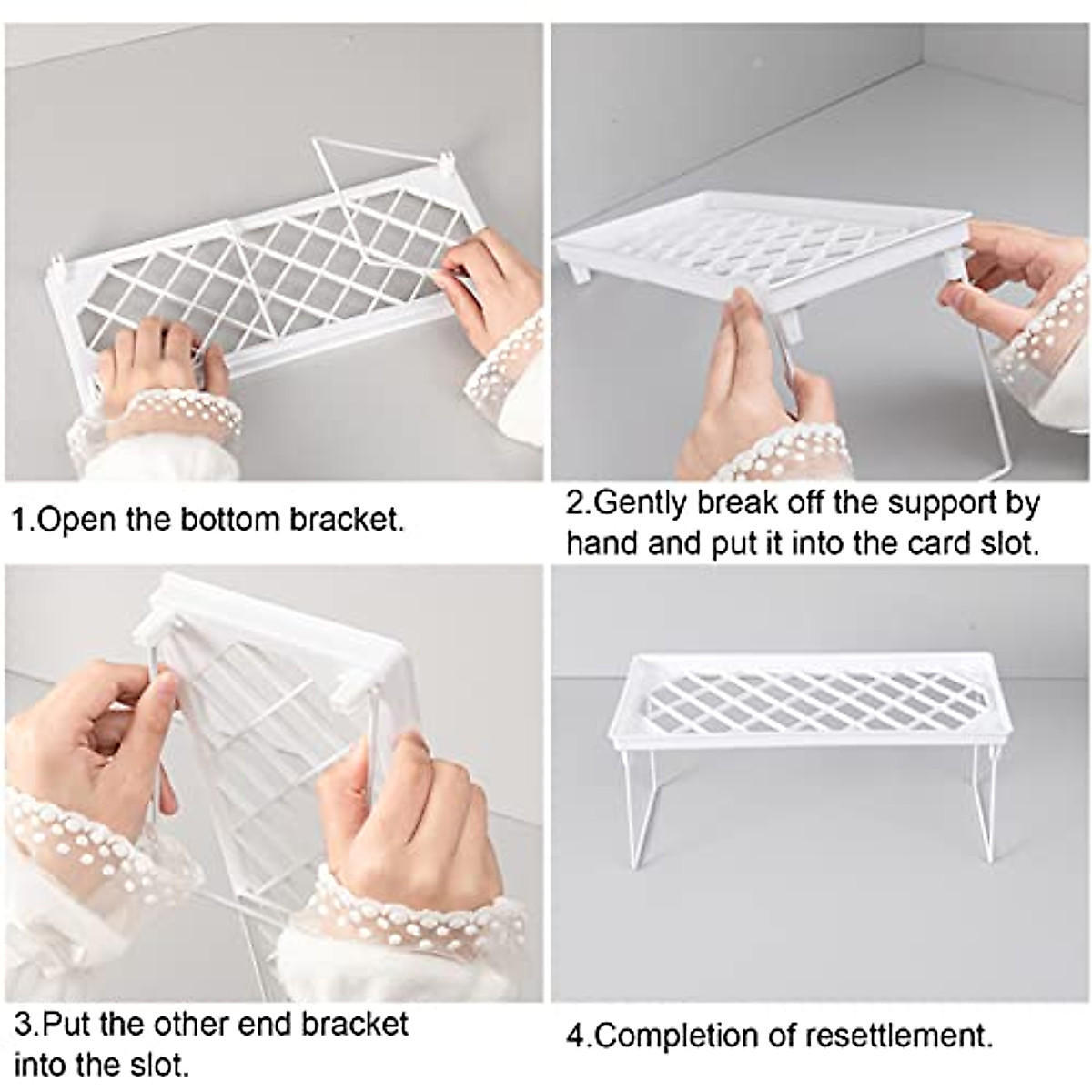 1.Open the bottom bracket.

2.Gently break off the support by hand and put it into the card slot.

3.Put the other end bracket into the slot.

4.Completion of resettlement.