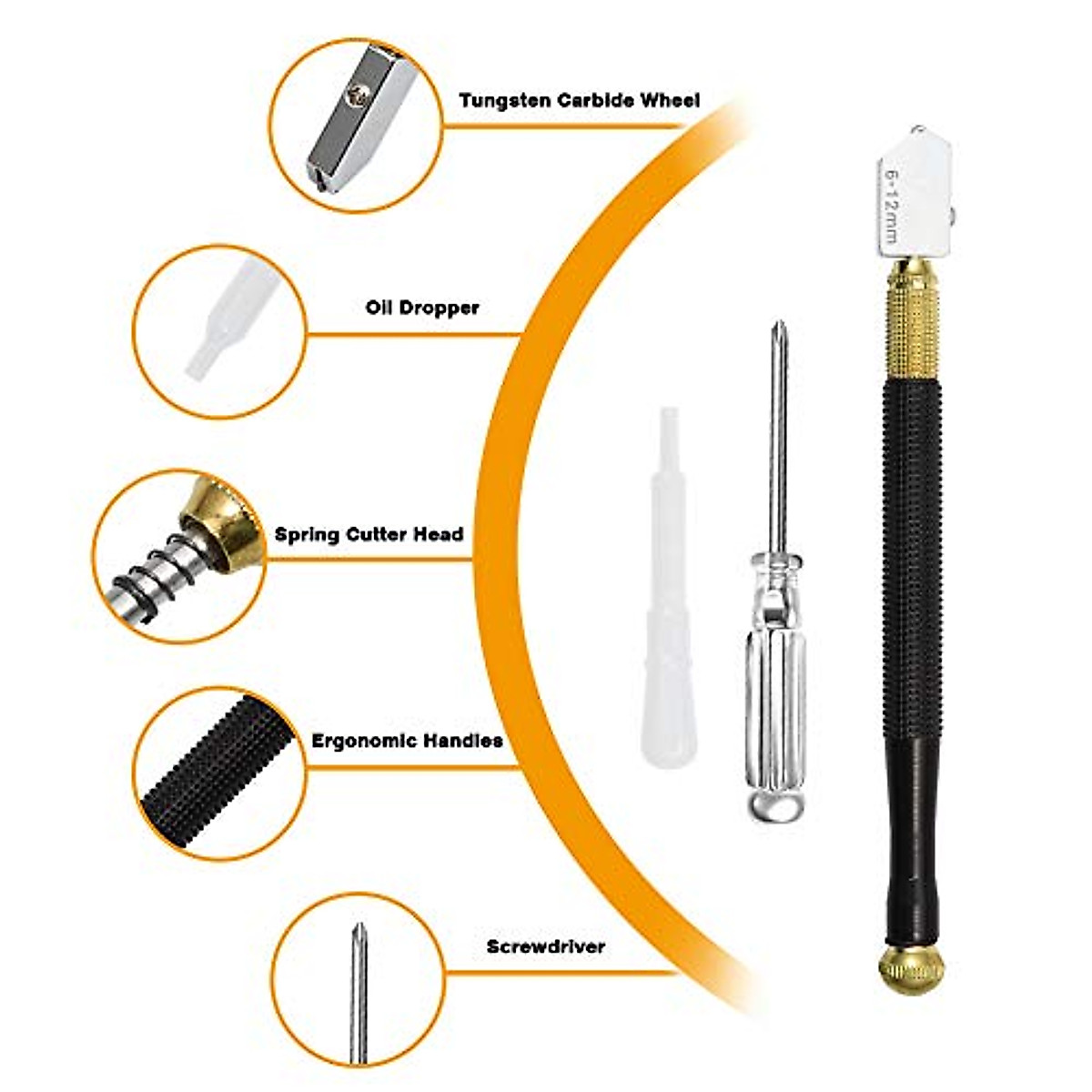 Tungsten Carbide Wheel

Oil Dropper

Spring Cutter Head

Ergonomic Handles

Screwdriver

6-12mm