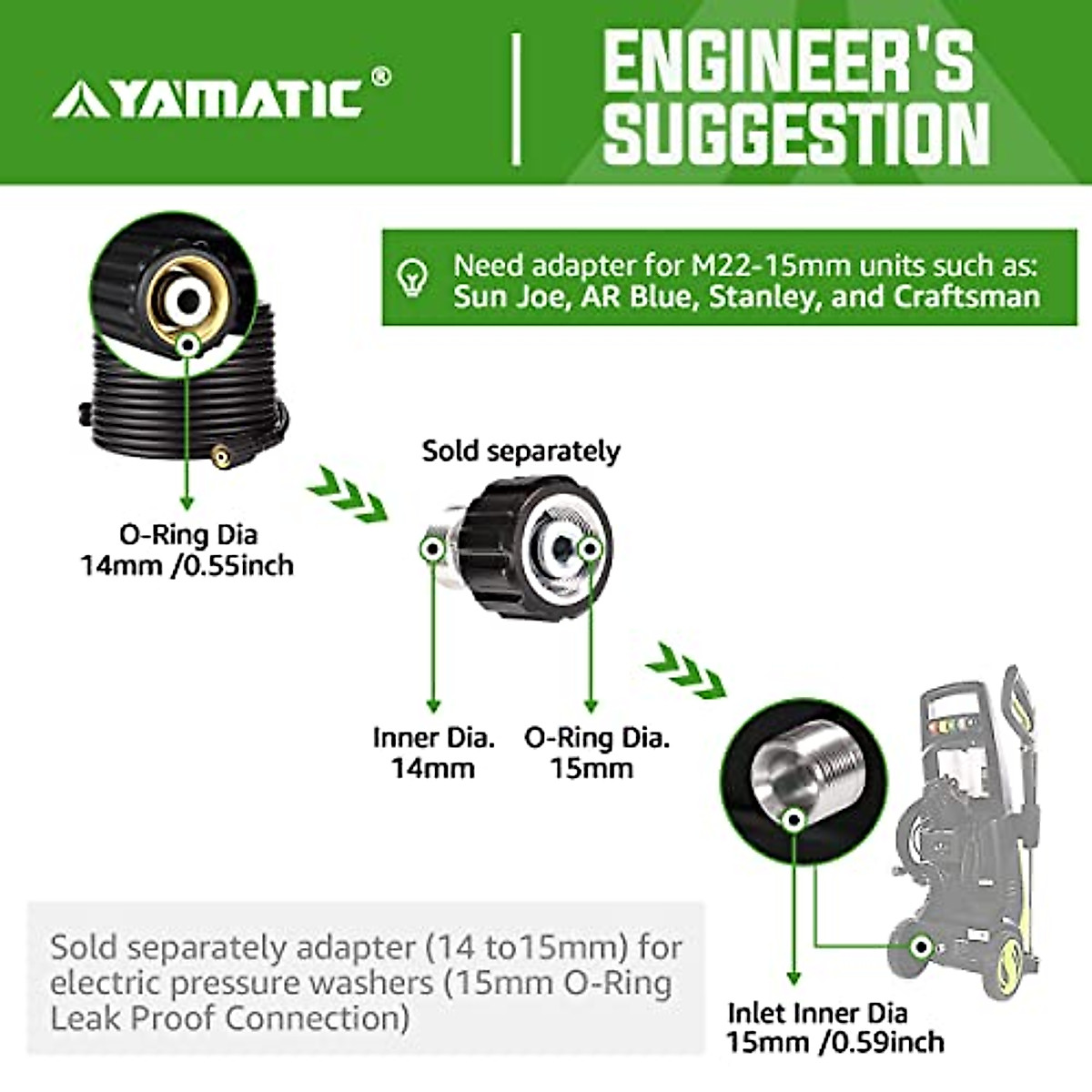 YAMATIC®

ENGINEER'S SUGGESTION

Need adapter for M22-15mm units such as: Sun Joe, AR Blue, Stanley, and Craftsman

O-Ring Dia
14mm /0.55inch

Sold separately

Inner Dia.
14mm

O-Ring Dia.
15mm

Sold separately adapter (14 to15mm) for electric pressure washers (15mm O-Ring Leak Proof Connection)

Inlet Inner Dia
15mm /0.59inch