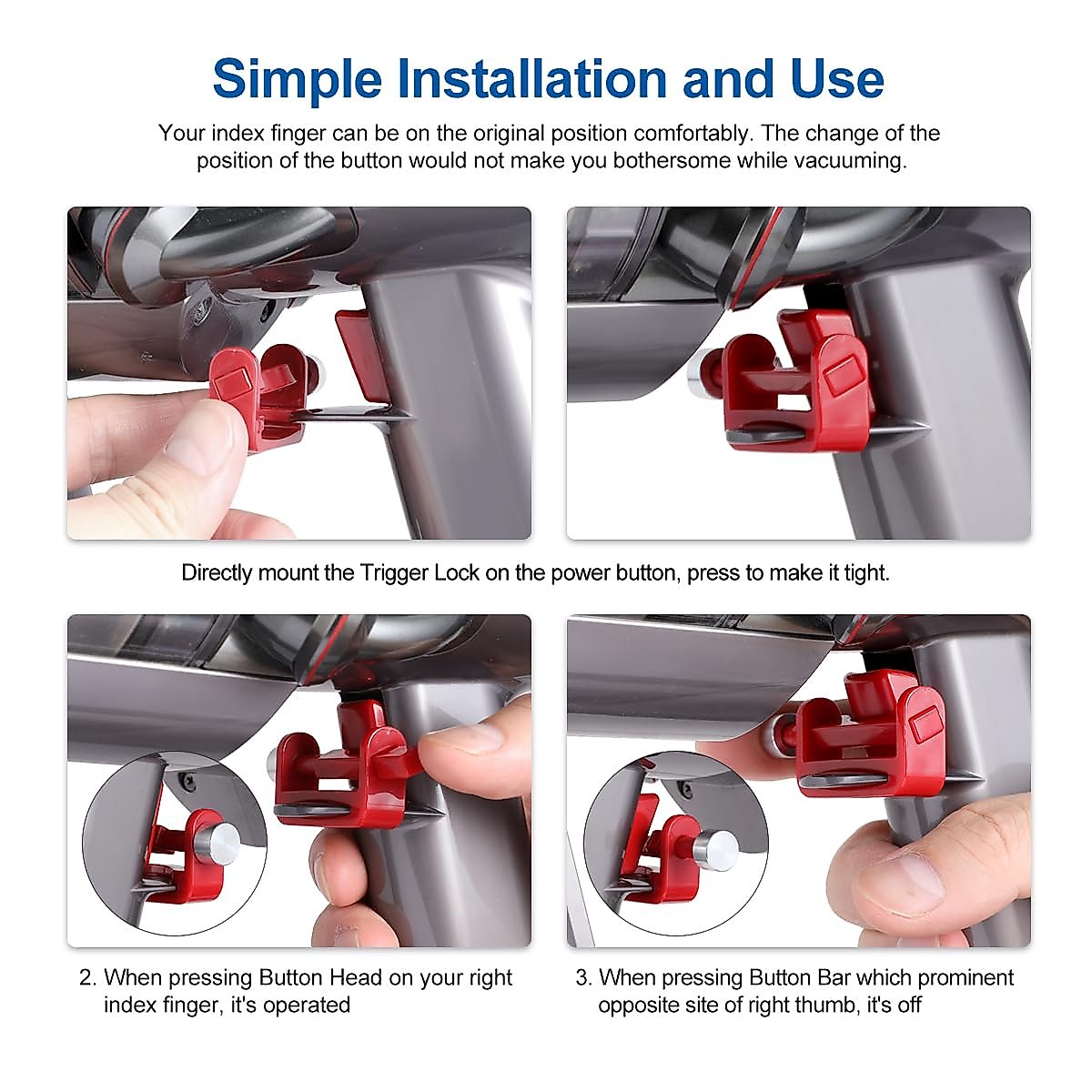 Simple Installation and Use

Your index finger can be on the original position comfortably. The change of the position of the button would not make you bothersome while vacuuming.

Directly mount the Trigger Lock on the power button, press to make it tight.

2. When pressing Button Head on your right index finger, it's operated

3. When pressing Button Bar which prominent opposite site of right thumb, it's off